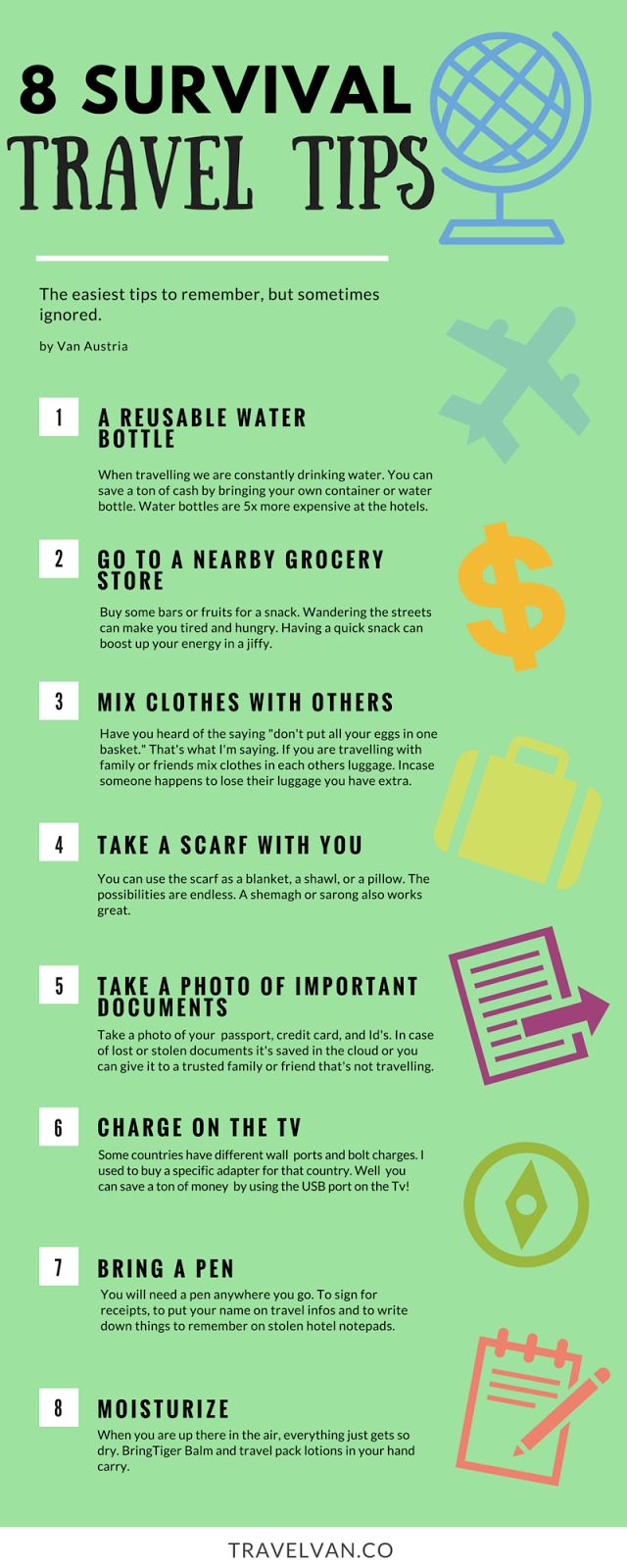 8 SURVIVAL
TRAVEL TIPS

The easiest tips to remember, but sometimes ignored.

by Van Austria

1 A REUSABLE WATER BOTTLE

When travelling we are constantly drinking water. You can save a ton of cash by bringing your own container or water bottle. Water bottles are 5x more expensive at the hotels.

2 GO TO A NEARBY GROCERY STORE

Buy some bars or fruits for a snack. Wandering the streets can make you tired and hungry. Having a quick snack can boost up your energy in a jiffy.

3 MIX CLOTHES WITH OTHERS

Have you heard of the saying "don't put all your eggs in one basket." That's what I'm saying. If you are travelling with family or friends mix clothes in each others luggage. Incase someone happens to lose their luggage you have extra.

4 TAKE A SCARF WITH YOU

You can use the scarf as a blanket, a shawl, or a pillow. The possibilities are endless. A shemagh or sarong also works great.

5 TAKE A PHOTO OF IMPORTANT DOCUMENTS

Take a photo of your passport, credit card, and Id's. In case of lost or stolen documents it's saved in the cloud or you can give it to a trusted family or friend that's not travelling.

6 CHARGE ON THE TV

Some countries have different wall ports and bolt charges. I used to buy a specific adapter for that country. Well you can save a ton of money by using the USB port on the Tv!

7 BRING A PEN

You will need a pen anywhere you go. To sign for receipts, to put your name on travel infos and to write down things to remember on stolen hotel notepads.

8 MOISTURIZE

When you are up there in the air, everything just gets so dry. BringTiger Balm and travel pack lotions in your hand carry.

TRAVELVAN.CO