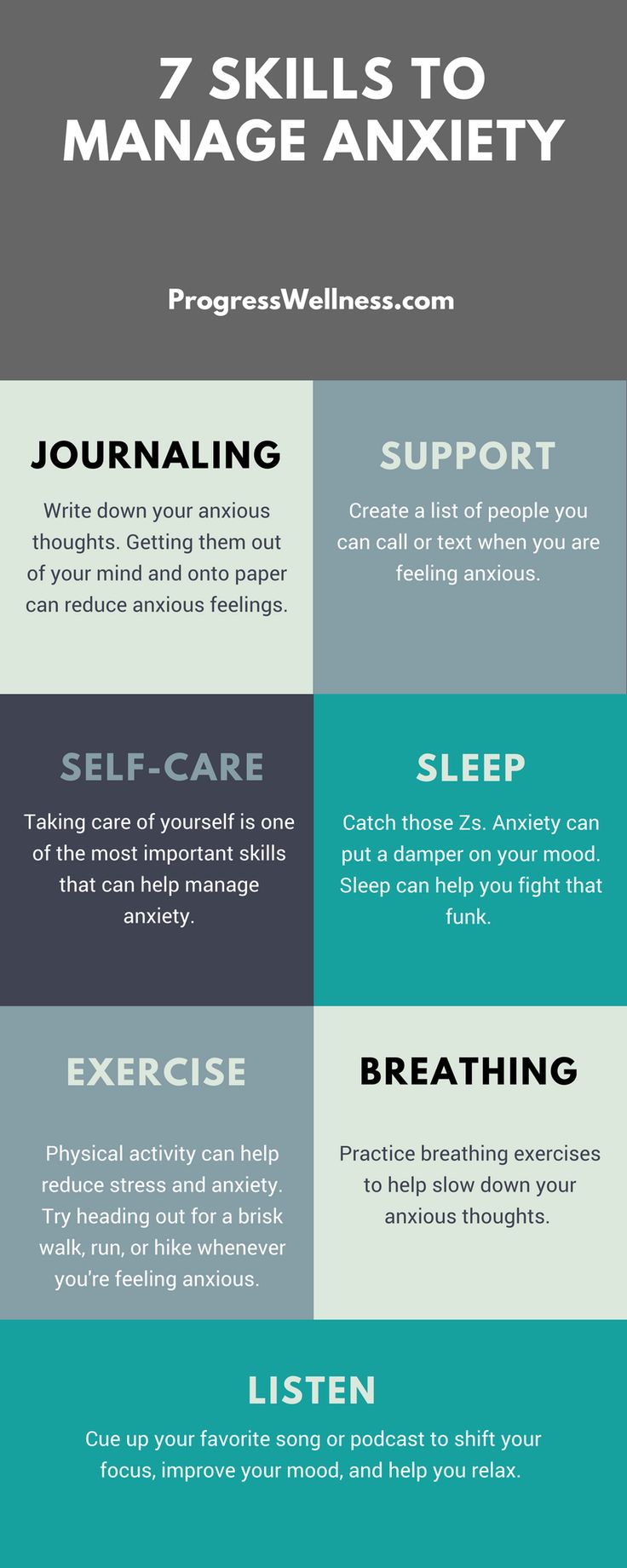 7 SKILLS TO MANAGE ANXIETY

ProgressWellness.com

JOURNALING

Write down your anxious thoughts. Getting them out of your mind and onto paper can reduce anxious feelings.

SUPPORT

Create a list of people you can call or text when you are feeling anxious.

SELF-CARE

Taking care of yourself is one of the most important skills that can help manage anxiety.

SLEEP

Catch those Zs. Anxiety can put a damper on your mood. Sleep can help you fight that funk.

EXERCISE

Physical activity can help reduce stress and anxiety. Try heading out for a brisk walk, run, or hike whenever you're feeling anxious.

BREATHING

Practice breathing exercises to help slow down your anxious thoughts.

LISTEN

Cue up your favorite song or podcast to shift your focus, improve your mood, and help you relax.