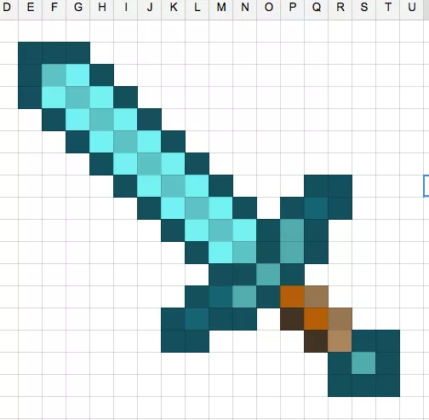 D E F G H I J K L M N O P Q R S T U