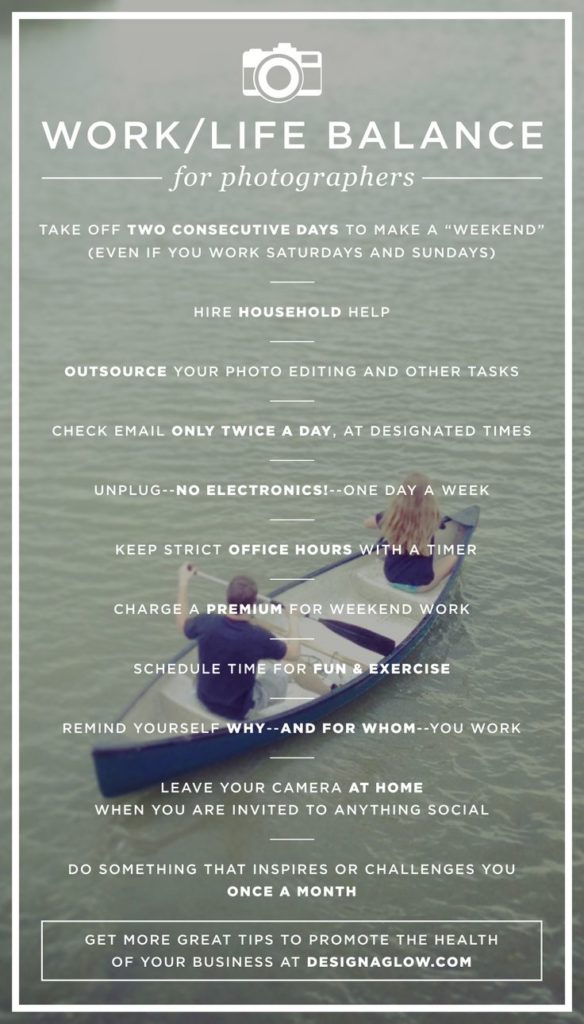 WORK/LIFE BALANCE

for photographers

TAKE OFF TWO CONSECUTIVE DAYS TO MAKE A "WEEKEND" (EVEN IF YOU WORK SATURDAYS AND SUNDAYS)

HIRE HOUSEHOLD HELP

OUTSOURCE YOUR PHOTO EDITING AND OTHER TASKS

CHECK EMAIL ONLY TWICE A DAY, AT DESIGNATED TIMES

UNPLUG--NO ELECTRONICS!--ONE DAY A WEEK

KEEP STRICT OFFICE HOURS WITH A TIMER

CHARGE A PREMIUM FOR WEEKEND WORK

SCHEDULE TIME FOR FUN & EXERCISE

REMIND YOURSELF WHY--AND FOR WHOM--YOU WORK

LEAVE YOUR CAMERA AT HOME WHEN YOU ARE INVITED TO ANYTHING SOCIAL

DO SOMETHING THAT INSPIRES OR CHALLENGES YOU ONCE A MONTH

GET MORE GREAT TIPS TO PROMOTE THE HEALTH OF YOUR BUSINESS AT DESIGNAGLOW.COM