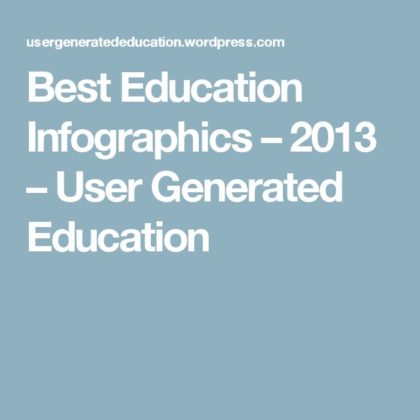 usergeneratededucation.wordpress.com

Best Education Infographics – 2013 – User Generated Education