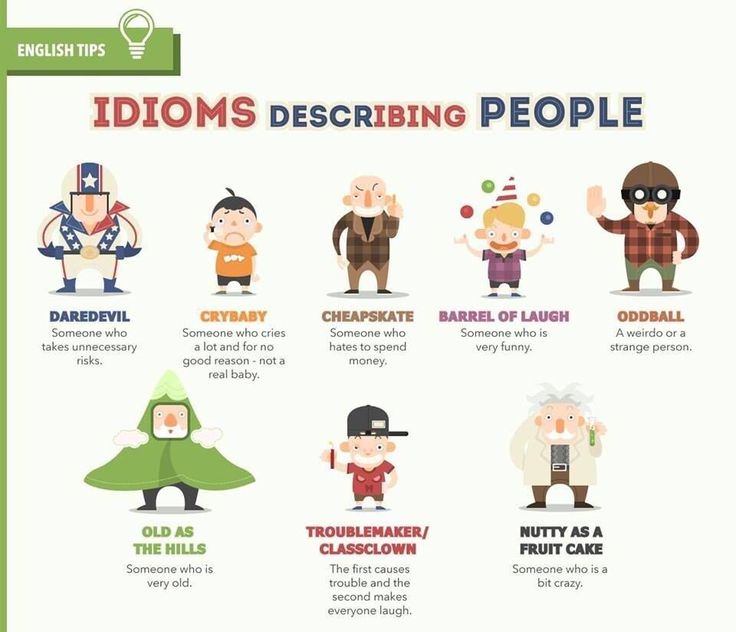 ENGLISH TIPS

IDIOMS DESCRIBING PEOPLE

DAREDEVIL
Someone who takes unnecessary risks.

CRYBABY
Someone who cries a lot and for no good reason - not a real baby.

CHEAPSKATE
Someone who hates to spend money.

BARREL OF LAUGH
Someone who is very funny.

ODDBALL
A weirdo or a strange person.

OLD AS THE HILLS
Someone who is very old.

TROUBLEMAKER/ CLASSCLOWN
The first causes trouble and the second makes everyone laugh.

NUTTY AS A FRUIT CAKE
Someone who is a bit crazy.