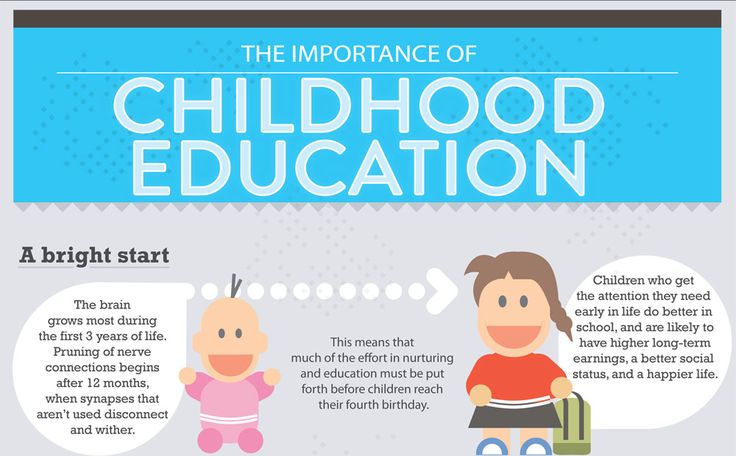 THE IMPORTANCE OF
CHILDHOOD EDUCATION

A bright start

The brain grows most during the first 3 years of life. Pruning of nerve connections begins after 12 months, when synapses that aren't used disconnect and wither.

This means that much of the effort in nurturing and education must be put forth before children reach their fourth birthday.

Children who get the attention they need early in life do better in school, and are likely to have higher long-term earnings, a better social status, and a happier life.