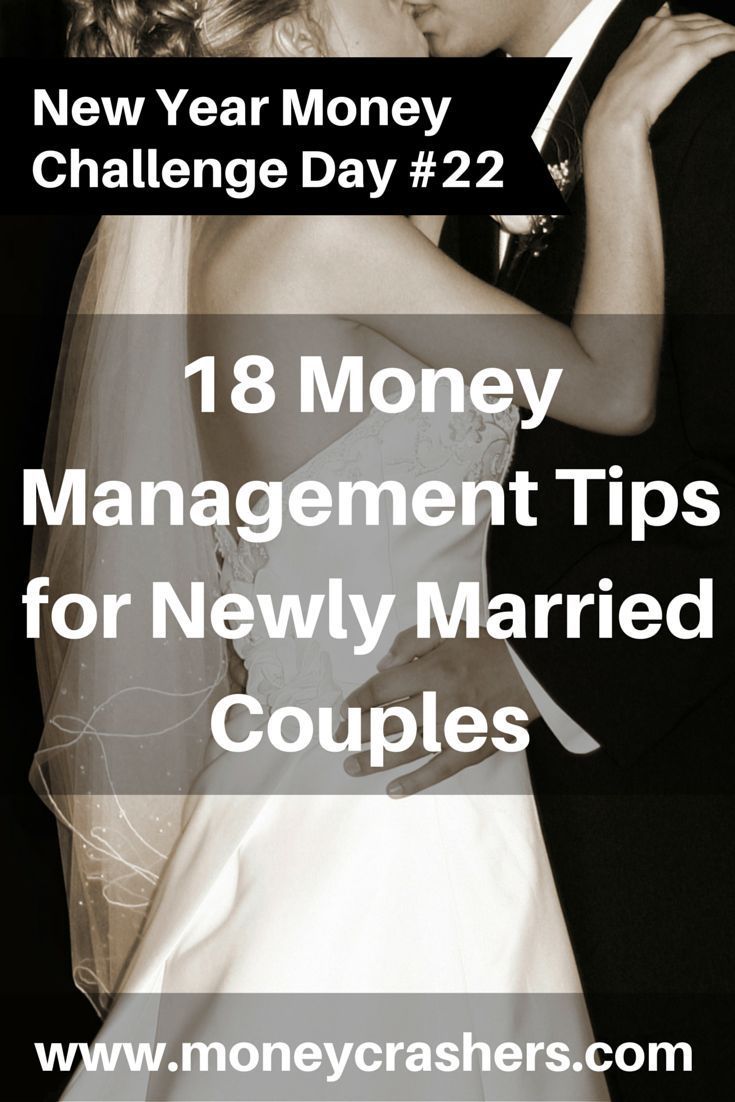 New Year Money Challenge Day #22

18 Money Management Tips for Newly Married Couples

www.moneycrashers.com