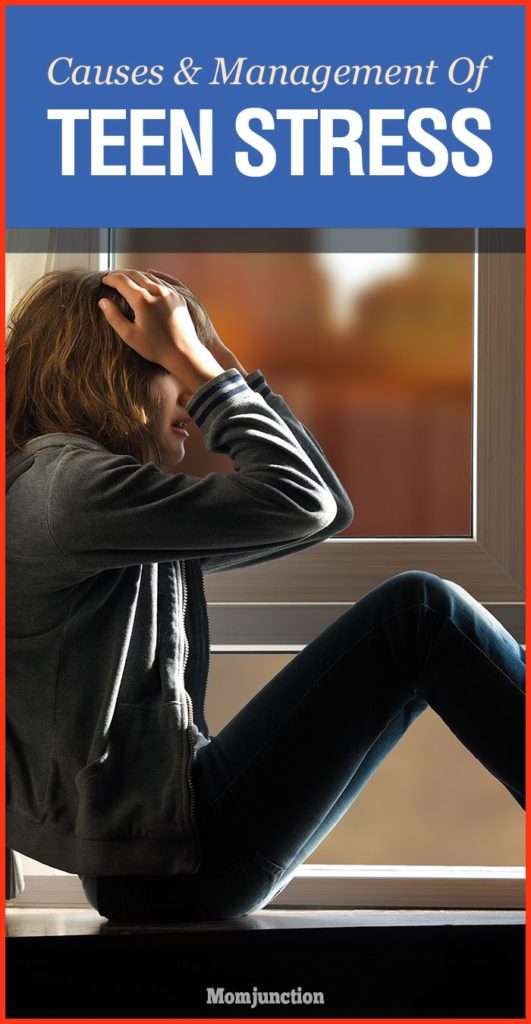 Causes & Management Of
TEEN STRESS

Momjunction