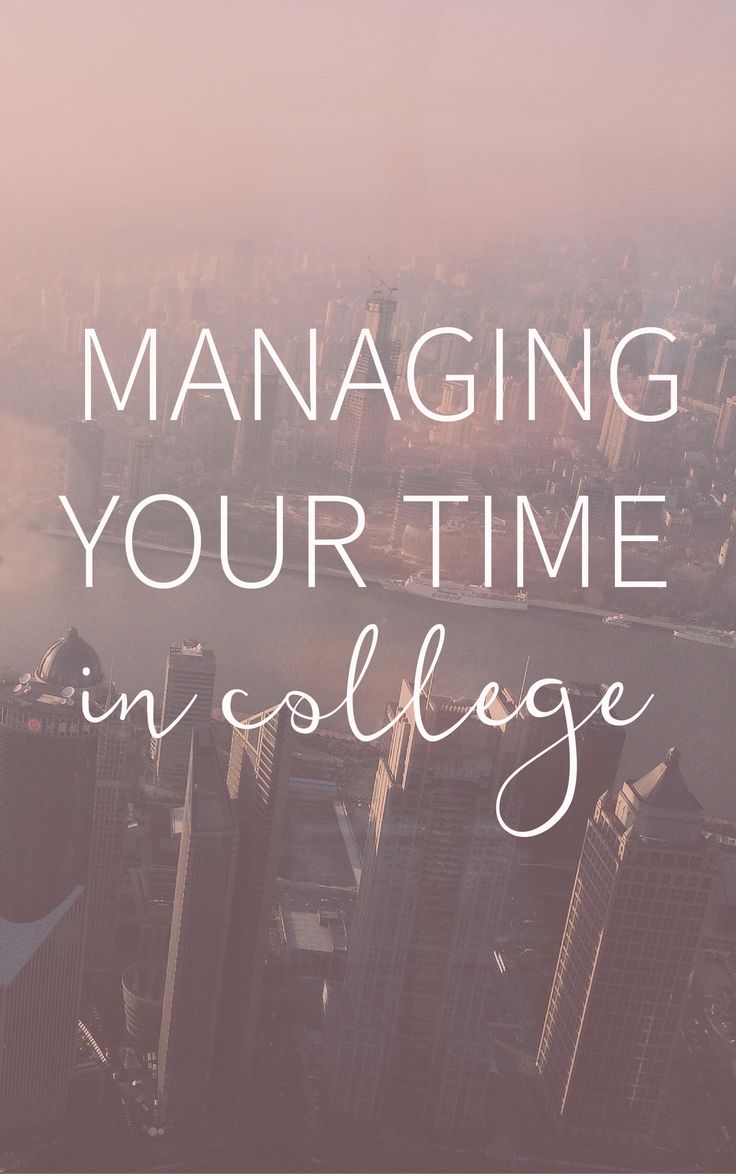 MANAGING YOUR TIME
in college