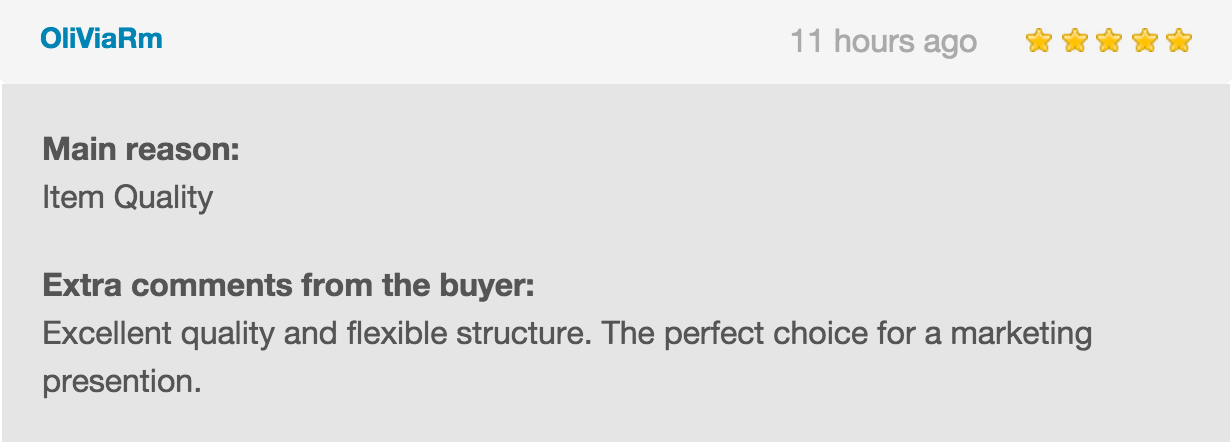 OliViaRm

11 hours ago

Main reason:
Item Quality

Extra comments from the buyer:
Excellent quality and flexible structure. The perfect choice for a marketing presention.