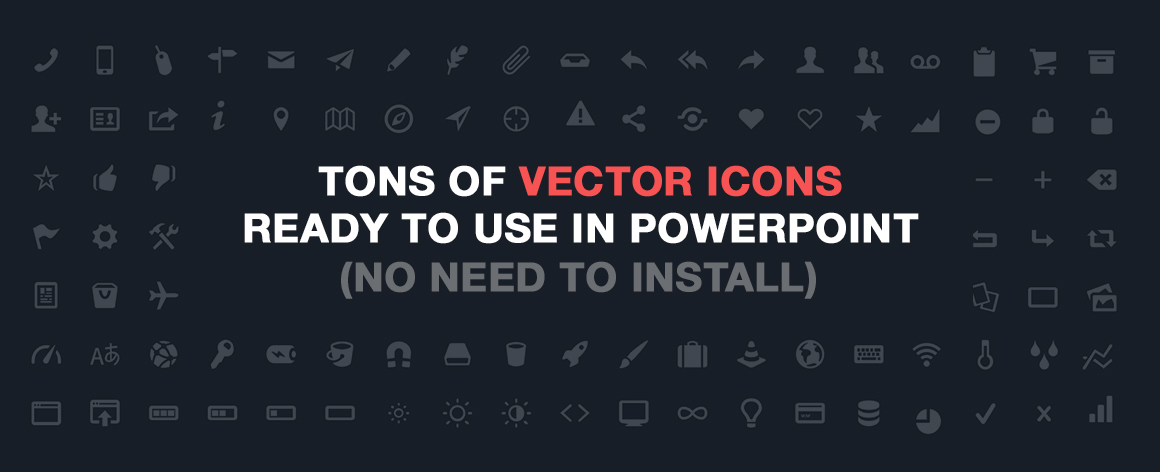 TONS OF VECTOR ICONS
READY TO USE IN POWERPOINT
(NO NEED TO INSTALL)