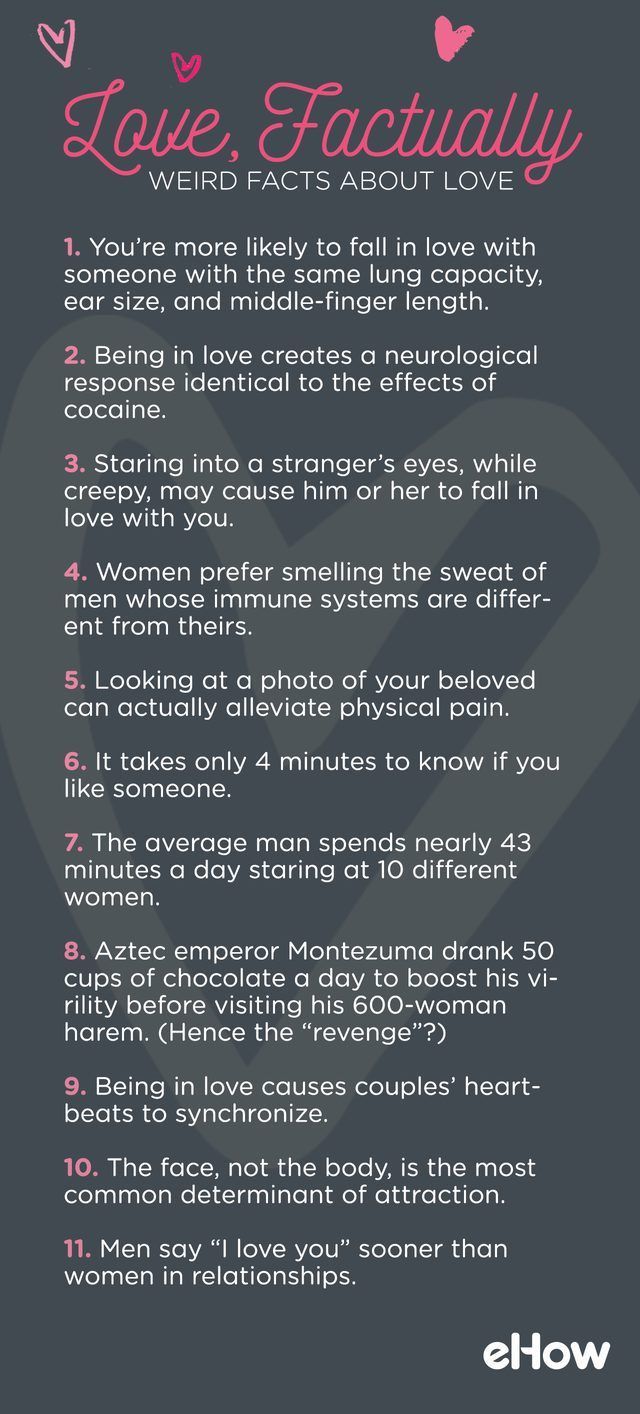 Love, Factually
WEIRD FACTS ABOUT LOVE

1. You're more likely to fall in love with someone with the same lung capacity, ear size, and middle-finger length.

2. Being in love creates a neurological response identical to the effects of cocaine.

3. Staring into a stranger's eyes, while creepy, may cause him or her to fall in love with you.

4. Women prefer smelling the sweat of men whose immune systems are different from theirs.

5. Looking at a photo of your beloved can actually alleviate physical pain.

6. It takes only 4 minutes to know if you like someone.

7. The average man spends nearly 43 minutes a day staring at 10 different women.

8. Aztec emperor Montezuma drank 50 cups of chocolate a day to boost his virility before visiting his 600-woman harem. (Hence the "revenge"?)

9. Being in love causes couples' heartbeats to synchronize.

10. The face, not the body, is the most common determinant of attraction.

11. Men say "I love you" sooner than women in relationships.

eHow