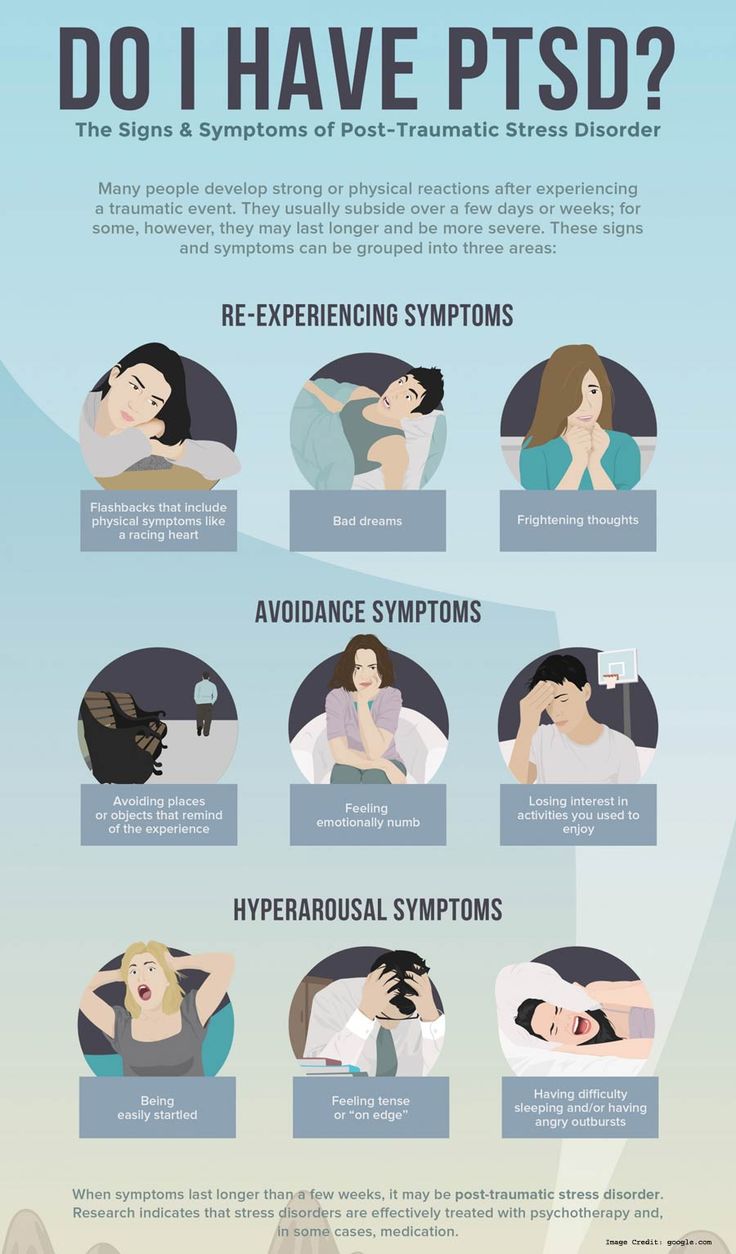 DO I HAVE PTSD?

The Signs & Symptoms of Post-Traumatic Stress Disorder

Many people develop strong or physical reactions after experiencing a traumatic event. They usually subside over a few days or weeks; for some, however, they may last longer and be more severe. These signs and symptoms can be grouped into three areas:

RE-EXPERIENCING SYMPTOMS

Flashbacks that include physical symptoms like a racing heart

Bad dreams

Frightening thoughts

AVOIDANCE SYMPTOMS

Avoiding places or objects that remind of the experience

Feeling emotionally numb

Losing interest in activities you used to enjoy

HYPERAROUSAL SYMPTOMS

Being easily startled

Feeling tense or "on edge"

Having difficulty sleeping and/or having angry outbursts

When symptoms last longer than a few weeks, it may be post-traumatic stress disorder. Research indicates that stress disorders are effectively treated with psychotherapy and, in some cases, medication.

Image Credit: google.com