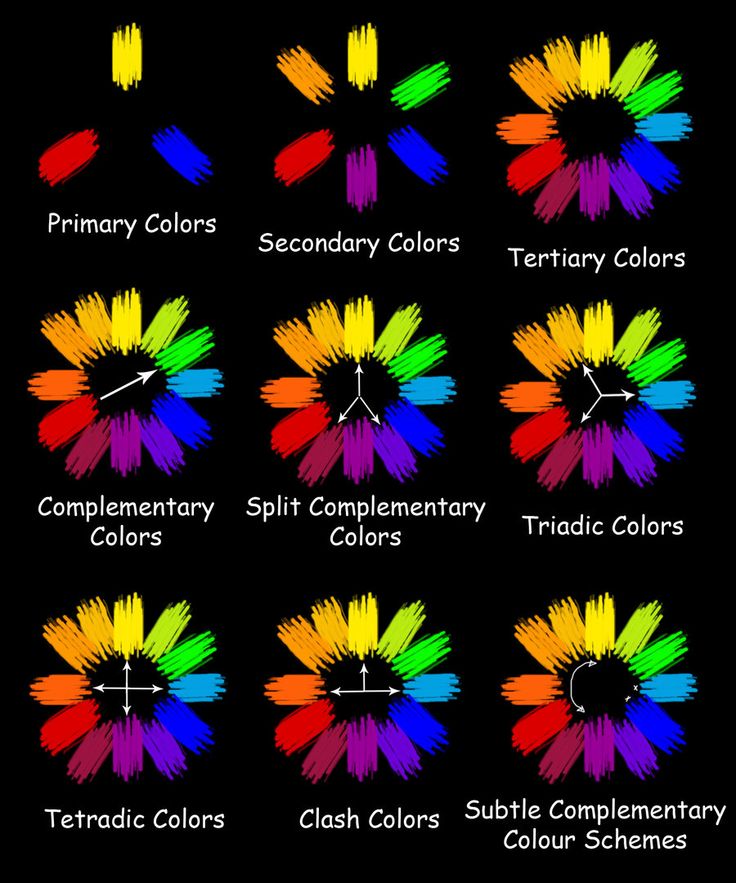 Primary Colors

Secondary Colors

Tertiary Colors

Complementary Colors

Split Complementary Colors

Triadic Colors

Tetradic Colors

Clash Colors

Subtle Complementary Colour Schemes