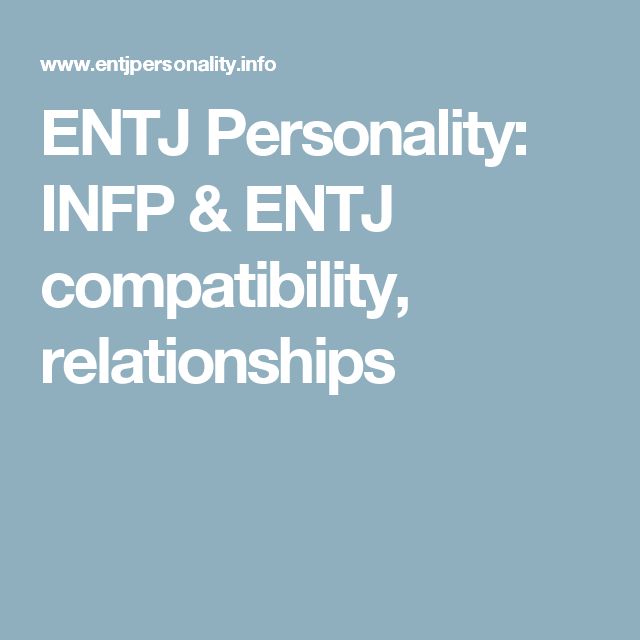 www.entjpersonality.info

ENTJ Personality: INFP & ENTJ compatibility, relationships