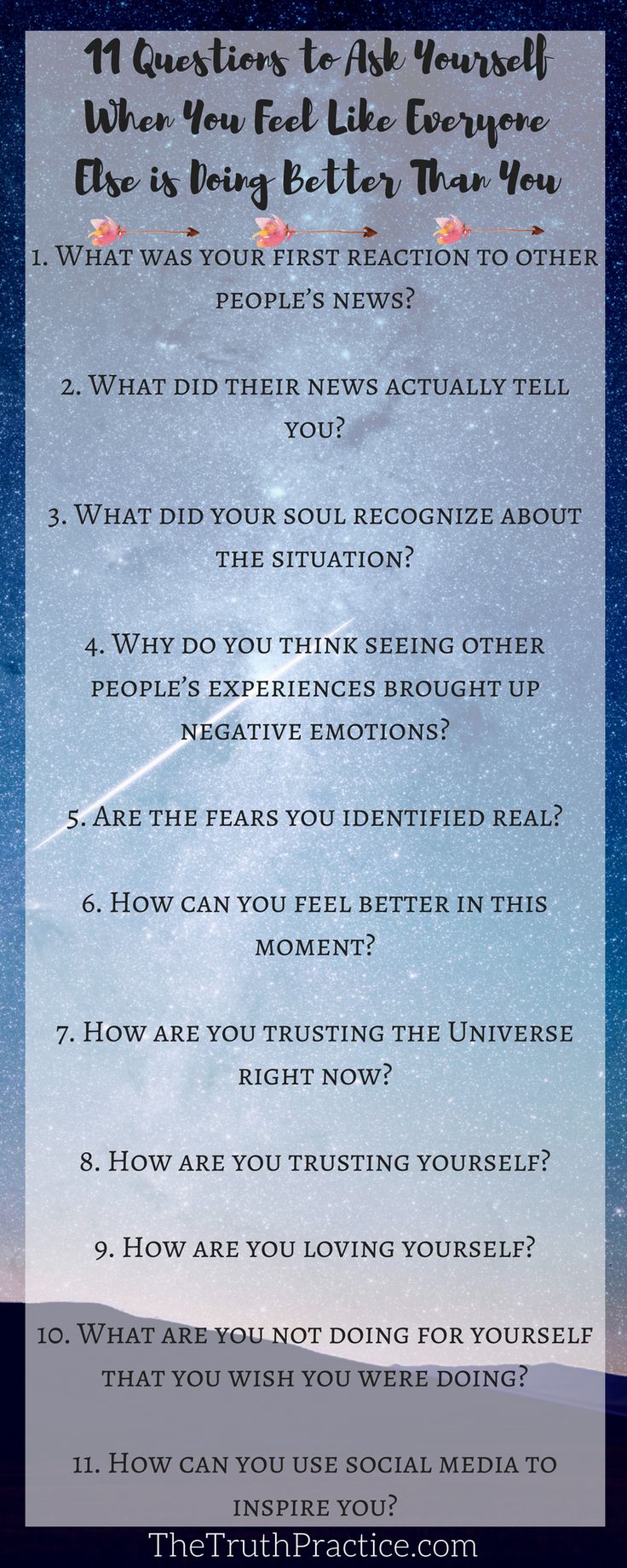 11 Questions to Ask Yourself When You Feel Like Everyone Else is Doing Better Than You

1. What was your first reaction to other people's news?

2. What did their news actually tell you?

3. What did your soul recognize about the situation?

4. Why do you think seeing other people's experiences brought up negative emotions?

5. Are the fears you identified real?

6. How can you feel better in this moment?

7. How are you trusting the Universe right now?

8. How are you trusting yourself?

9. How are you loving yourself?

10. What are you not doing for yourself that you wish you were doing?

11. How can you use social media to inspire you?

TheTruthPractice.com