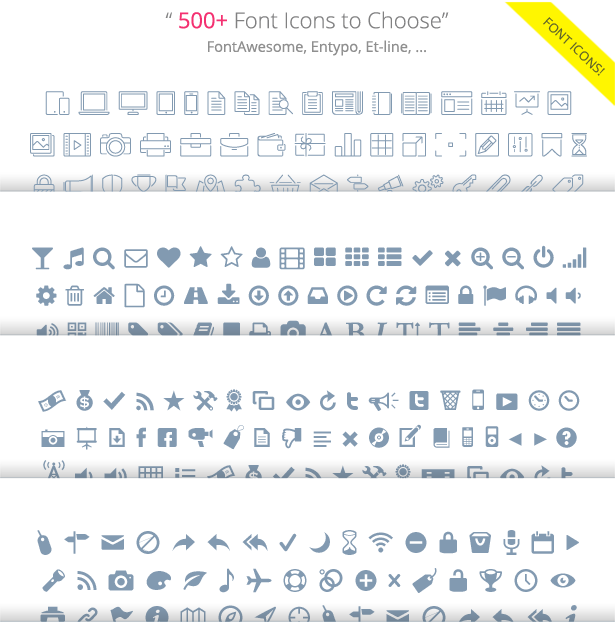 " 500+ Font Icons to Choose"
FontAwesome, Entypo, Et-line, ...

FONT ICONS!