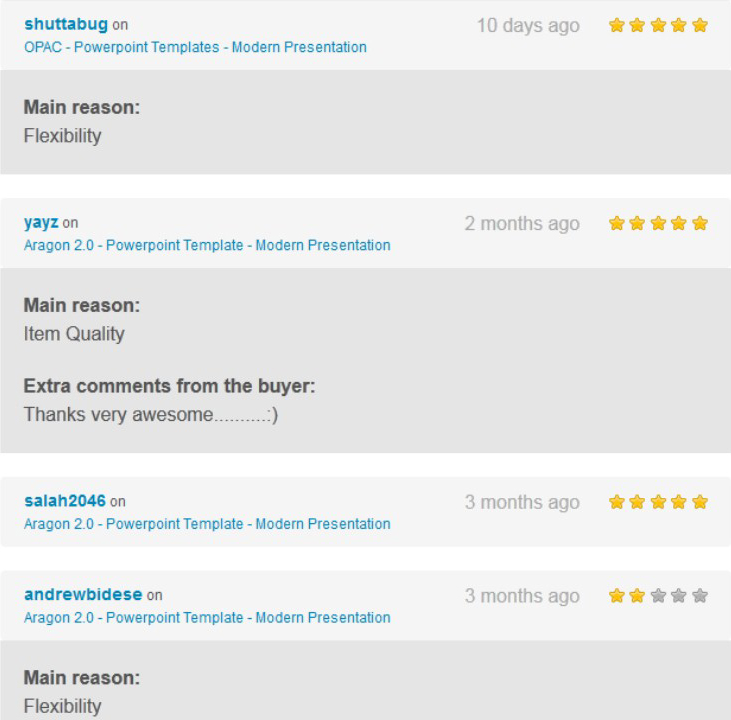 shuttabug on
OPAC - Powerpoint Templates - Modern Presentation
10 days ago

Main reason:
Flexibility

yayz on
Aragon 2.0 - Powerpoint Template - Modern Presentation
2 months ago

Main reason:
Item Quality

Extra comments from the buyer:
Thanks very awesome..........:)

salah2046 on
Aragon 2.0 - Powerpoint Template - Modern Presentation
3 months ago

andrewbidese on
Aragon 2.0 - Powerpoint Template - Modern Presentation
3 months ago

Main reason:
Flexibility