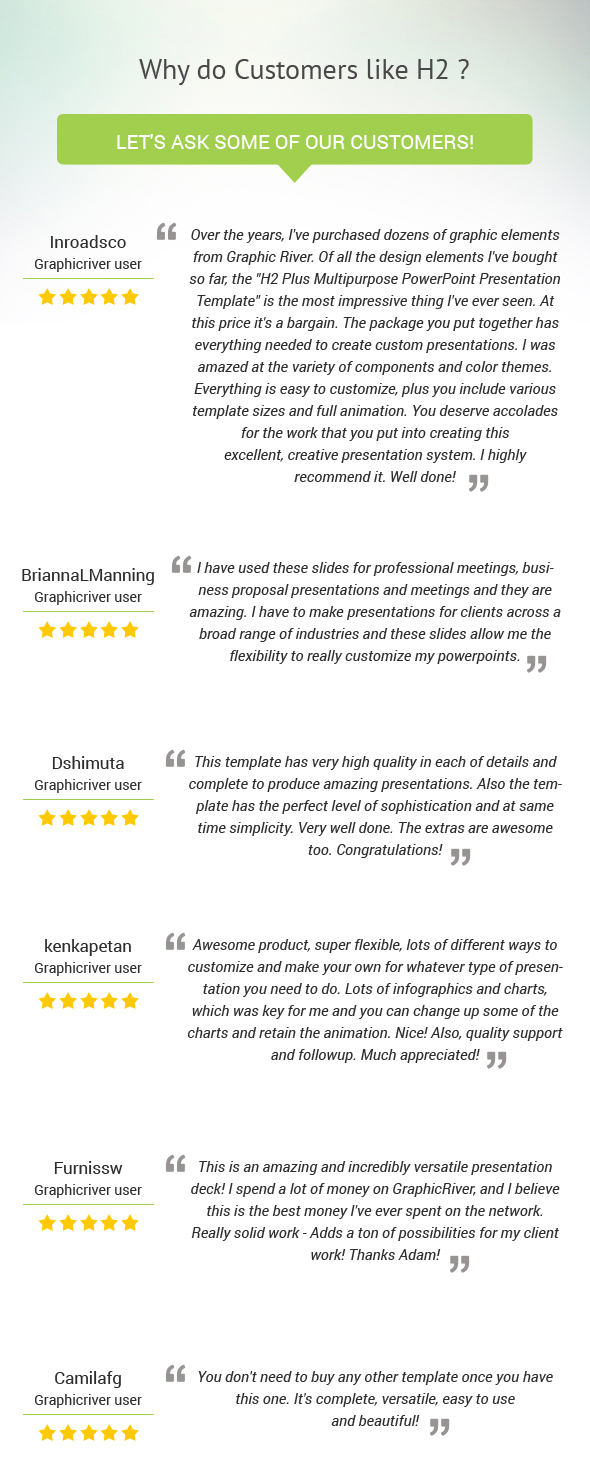 Why do Customers like H2 ?

LET'S ASK SOME OF OUR CUSTOMERS!

Inroadsco
Graphicriver user

Over the years, I've purchased dozens of graphic elements from Graphic River. Of all the design elements I've bought so far, the "H2 Plus Multipurpose PowerPoint Presentation Template" is the most impressive thing I've ever seen. At this price it's a bargain. The package you put together has everything needed to create custom presentations. I was amazed at the variety of components and color themes. Everything is easy to customize, plus you include various template sizes and full animation. You deserve accolades for the work that you put into creating this excellent, creative presentation system. I highly recommend it. Well done!

BriannaLManning
Graphicriver user

I have used these slides for professional meetings, business proposal presentations and meetings and they are amazing. I have to make presentations for clients across a broad range of industries and these slides allow me the flexibility to really customize my powerpoints.

Dshimuta
Graphicriver user

This template has very high quality in each of details and complete to produce amazing presentations. Also the template has the perfect level of sophistication and at same time simplicity. Very well done. The extras are awesome too. Congratulations!

kenkapetan
Graphicriver user

Awesome product, super flexible, lots of different ways to customize and make your own for whatever type of presentation you need to do. Lots of infographics and charts, which was key for me and you can change up some of the charts and retain the animation. Nice! Also, quality support and followup. Much appreciated!

Furnissw
Graphicriver user

This is an amazing and incredibly versatile presentation deck! I spend a lot of money on GraphicRiver, and I believe this is the best money I've ever spent on the network. Really solid work - Adds a ton of possibilities for my client work! Thanks Adam!

Camilafg
Graphicriver user

You don't need to buy any other template once you have this one. It's complete, versatile, easy to use and beautiful!