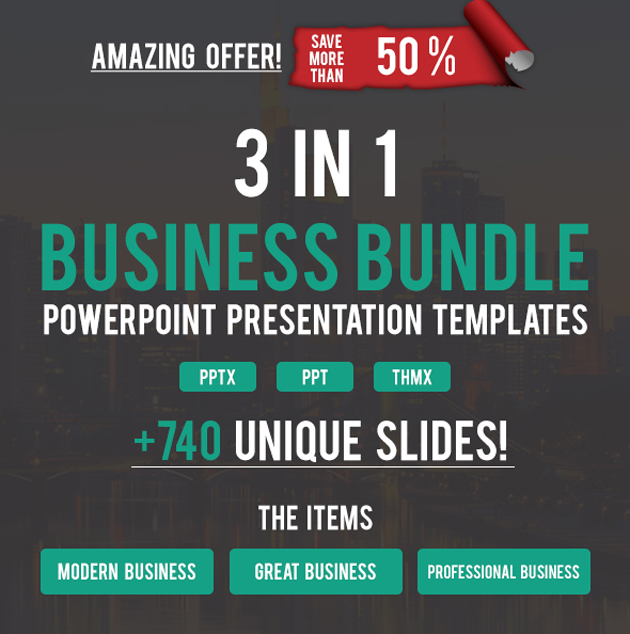 AMAZING OFFER! SAVE MORE THAN 50 %

3 IN 1

BUSINESS BUNDLE

POWERPOINT PRESENTATION TEMPLATES

PPTX PPT THMX

+740 UNIQUE SLIDES!

THE ITEMS

MODERN BUSINESS GREAT BUSINESS PROFESSIONAL BUSINESS