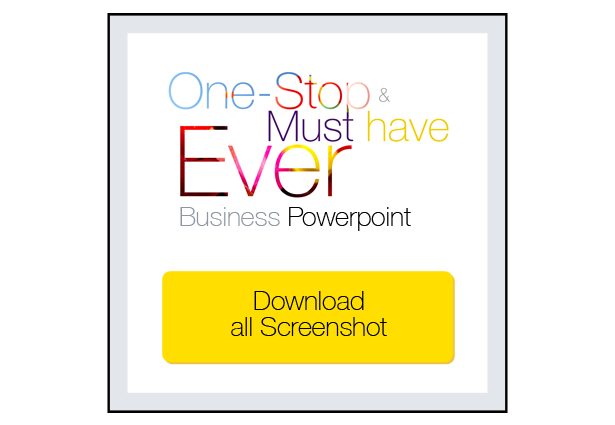 One-Stop &
Must have
Ever
Business Powerpoint

Download
all Screenshot