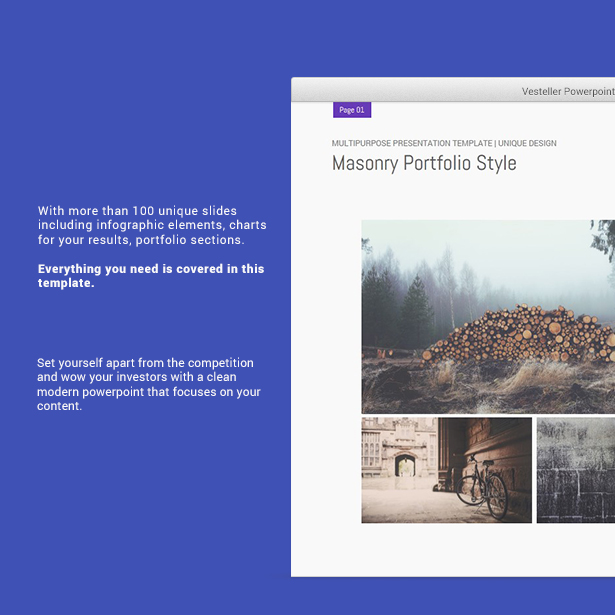 With more than 100 unique slides including infographic elements, charts for your results, portfolio sections.

Everything you need is covered in this template.

Set yourself apart from the competition and wow your investors with a clean modern powerpoint that focuses on your content.

Vesteller Powerpoint

Page 01

MULTIPURPOSE PRESENTATION TEMPLATE | UNIQUE DESIGN

Masonry Portfolio Style