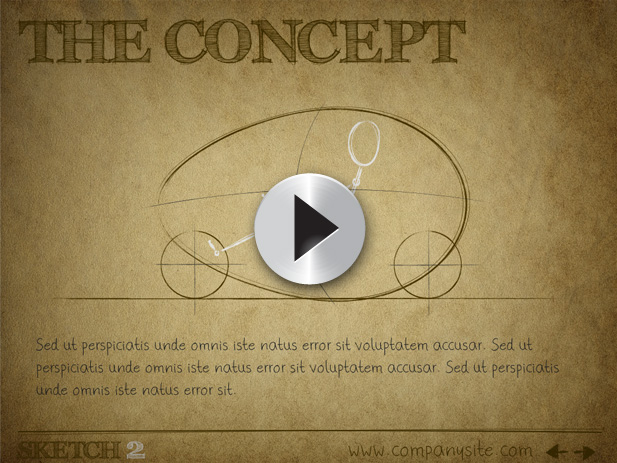 THE CONCEPT

Sed ut perspiciatis unde omnis iste natus error sit voluptatem accusar. Sed ut perspiciatis unde omnis iste natus error sit voluptatem accusar. Sed ut perspiciatis unde omnis iste natus error sit.

SKETCH 2

www.companysite.com