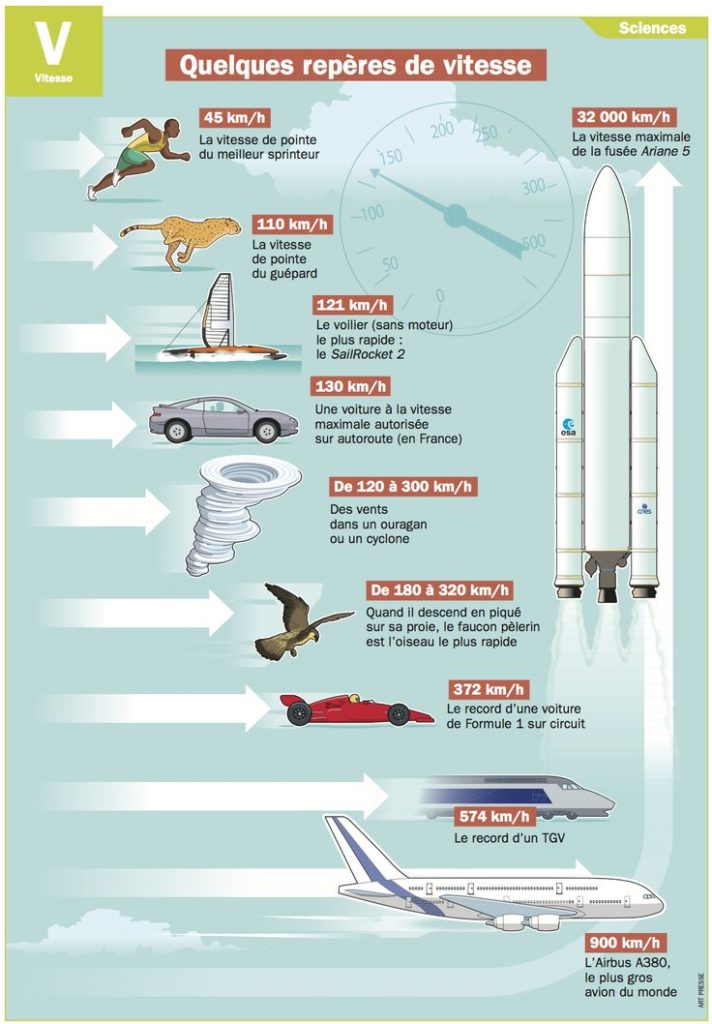 V
Vitesse

Sciences

Quelques repères de vitesse

45 km/h
La vitesse de pointe du meilleur sprinteur

110 km/h
La vitesse de pointe du guépard

121 km/h
Le voilier (sans moteur) le plus rapide : le SailRocket 2

130 km/h
Une voiture à la vitesse maximale autorisée sur autoroute (en France)

De 120 à 300 km/h
Des vents dans un ouragan ou un cyclone

De 180 à 320 km/h
Quand il descend en piqué sur sa proie, le faucon pèlerin est l'oiseau le plus rapide

372 km/h
Le record d'une voiture de Formule 1 sur circuit

574 km/h
Le record d'un TGV

900 km/h
L'Airbus A380, le plus gros avion du monde

32 000 km/h
La vitesse maximale de la fusée Ariane 5

0
50
100
150
200
250
300
500

esa
cnes

ART PRESSE