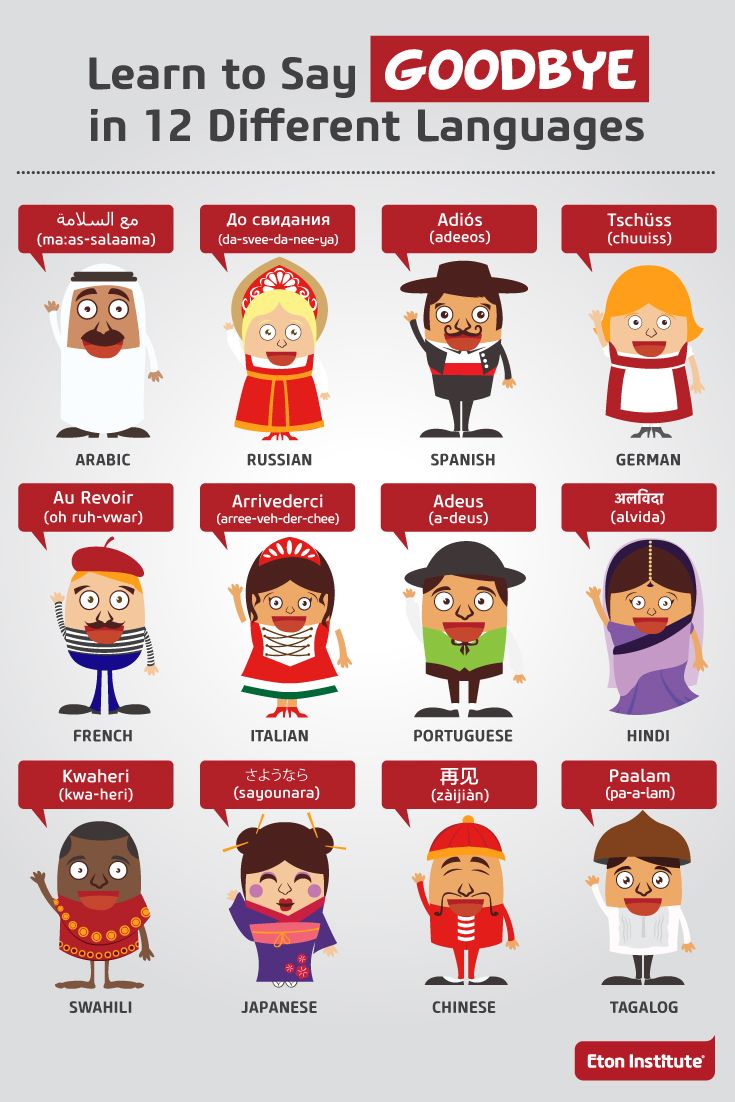 Learn to Say GOODBYE in 12 Different Languages

مع السلامة
(ma:as-salaama)

ARABIC

До свидания
(da-svee-da-nee-ya)

RUSSIAN

Adiós
(adeeos)

SPANISH

Tschüss
(chuuiss)

GERMAN

Au Revoir
(oh ruh-vwar)

FRENCH

Arrivederci
(arree-veh-der-chee)

ITALIAN

Adeus
(a-deus)

PORTUGUESE

अलविदा
(alvida)

HINDI

Kwaheri
(kwa-heri)

SWAHILI

さようなら
(sayounara)

JAPANESE

再见
(zàijiàn)

CHINESE

Paalam
(pa-a-lam)

TAGALOG

Eton Institute