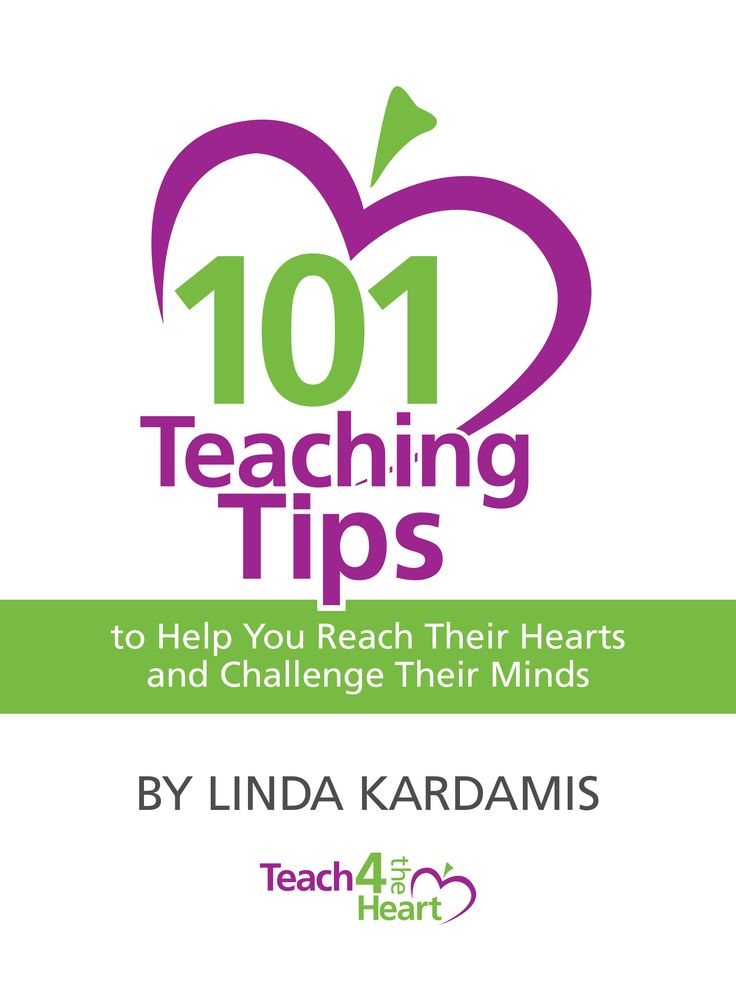 101
Teaching
Tips

to Help You Reach Their Hearts and Challenge Their Minds

BY LINDA KARDAMIS

Teach 4 the Heart