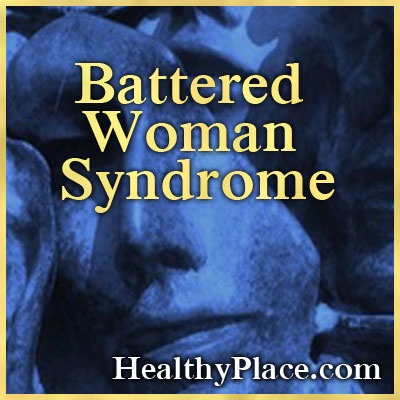 Battered Woman Syndrome

HealthyPlace.com