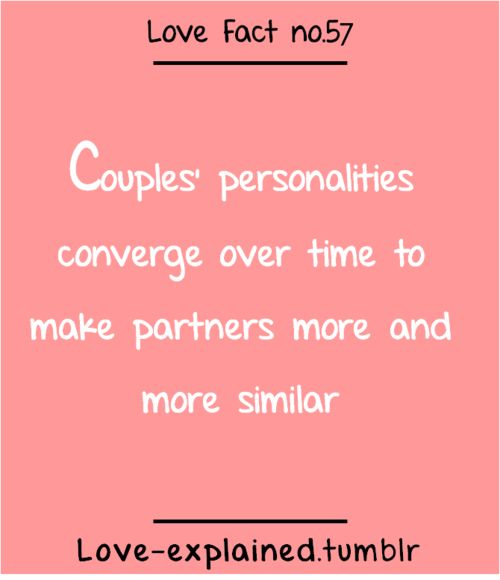 Love Fact no.57

Couples' personalities converge over time to make partners more and more similar

Love-explained.tumblr