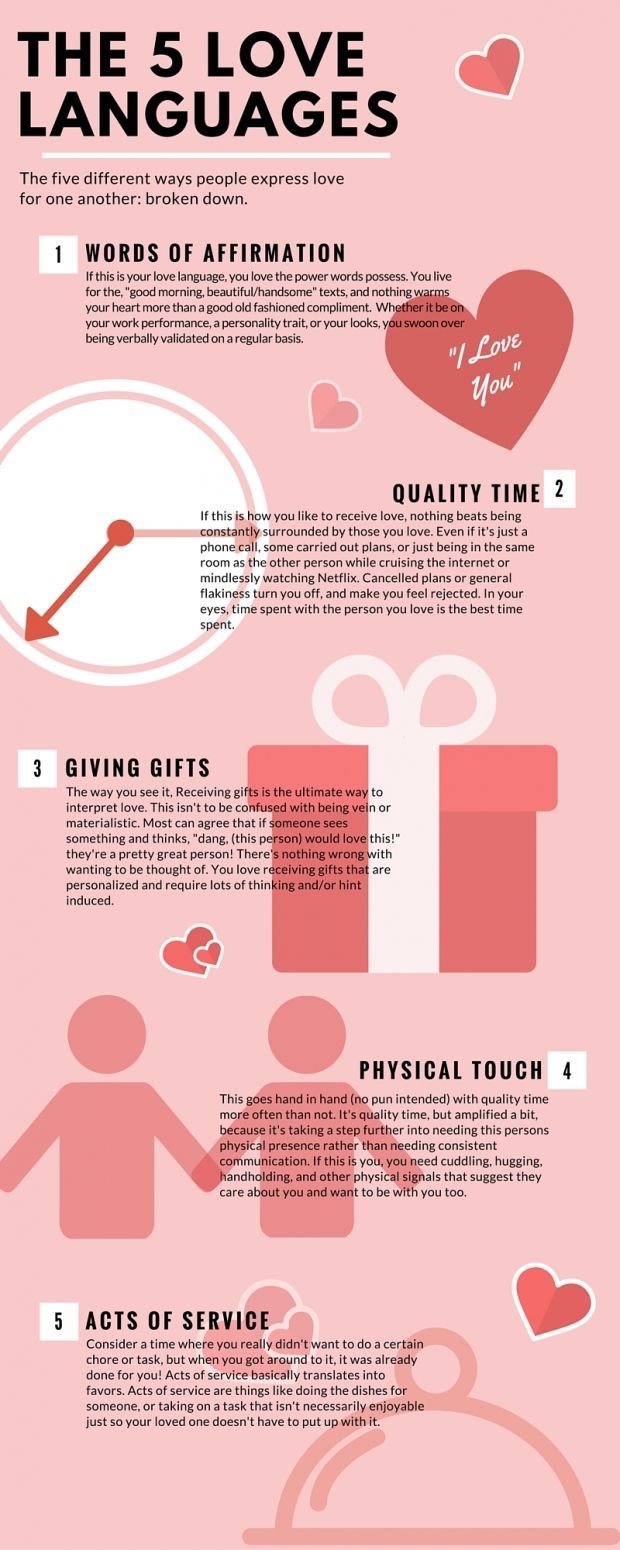 THE 5 LOVE LANGUAGES

The five different ways people express love for one another: broken down.

1 WORDS OF AFFIRMATION
If this is your love language, you love the power words possess. You live for the, "good morning, beautiful/handsome" texts, and nothing warms your heart more than a good old fashioned compliment. Whether it be on your work performance, a personality trait, or your looks, you swoon over being verbally validated on a regular basis.

"I Love You"

QUALITY TIME 2
If this is how you like to receive love, nothing beats being constantly surrounded by those you love. Even if it's just a phone call, some carried out plans, or just being in the same room as the other person while cruising the internet or mindlessly watching Netflix. Cancelled plans or general flakiness turn you off, and make you feel rejected. In your eyes, time spent with the person you love is the best time spent.

3 GIVING GIFTS
The way you see it, Receiving gifts is the ultimate way to interpret love. This isn't to be confused with being vein or materialistic. Most can agree that if someone sees something and thinks, "dang, (this person) would love this!" they're a pretty great person! There's nothing wrong with wanting to be thought of. You love receiving gifts that are personalized and require lots of thinking and/or hint induced.

PHYSICAL TOUCH 4
This goes hand in hand (no pun intended) with quality time more often than not. It's quality time, but amplified a bit, because it's taking a step further into needing this persons physical presence rather than needing consistent communication. If this is you, you need cuddling, hugging, handholding, and other physical signals that suggest they care about you and want to be with you too.

5 ACTS OF SERVICE
Consider a time where you really didn't want to do a certain chore or task, but when you got around to it, it was already done for you! Acts of service basically translates into favors. Acts of service are things like doing the dishes for someone, or taking on a task that isn't necessarily enjoyable just so your loved one doesn't have to put up with it.