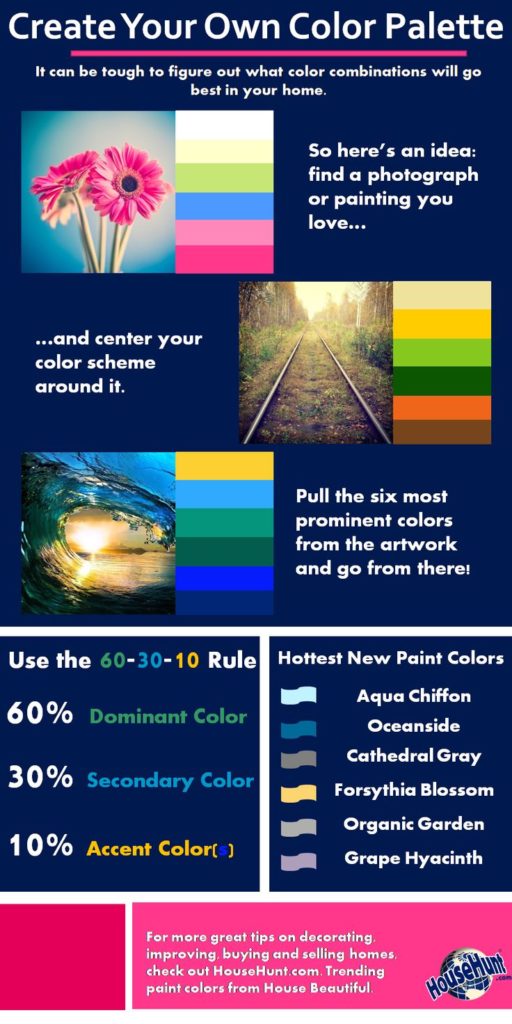 Create Your Own Color Palette

It can be tough to figure out what color combinations will go best in your home.

So here's an idea: find a photograph or painting you love...

...and center your color scheme around it.

Pull the six most prominent colors from the artwork and go from there!

Use the 60-30-10 Rule

60% Dominant Color

30% Secondary Color

10% Accent Color(s)

Hottest New Paint Colors

Aqua Chiffon

Oceanside

Cathedral Gray

Forsythia Blossom

Organic Garden

Grape Hyacinth

For more great tips on decorating, improving, buying and selling homes, check out HouseHunt.com. Trending paint colors from House Beautiful.

HouseHunt.com