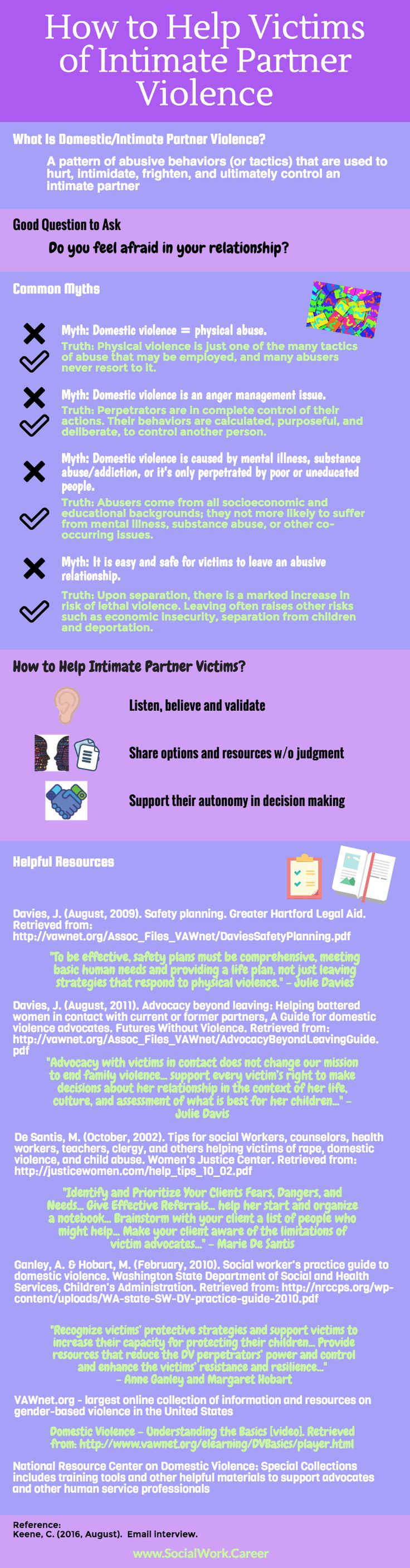 How to Help Victims of Intimate Partner Violence

What Is Domestic/Intimate Partner Violence?

A pattern of abusive behaviors (or tactics) that are used to hurt, intimidate, frighten, and ultimately control an intimate partner

Good Question to Ask

Do you feel afraid in your relationship?

Common Myths

Myth: Domestic violence = physical abuse.

Truth: Physical violence is just one of the many tactics of abuse that may be employed, and many abusers never resort to it.

Myth: Domestic violence is an anger management issue.

Truth: Perpetrators are in complete control of their actions. Their behaviors are calculated, purposeful, and deliberate, to control another person.

Myth: Domestic violence is caused by mental illness, substance abuse/addiction, or it's only perpetrated by poor or uneducated people.

Truth: Abusers come from all socioeconomic and educational backgrounds; they not more likely to suffer from mental illness, substance abuse, or other co-occurring issues.

Myth: It is easy and safe for victims to leave an abusive relationship.

Truth: Upon separation, there is a marked increase in risk of lethal violence. Leaving often raises other risks such as economic insecurity, separation from children and deportation.

How to Help Intimate Partner Victims?

Listen, believe and validate

Share options and resources w/o judgment

Support their autonomy in decision making

Helpful Resources

Davies, J. (August, 2009). Safety planning. Greater Hartford Legal Aid. Retrieved from: http://vawnet.org/Assoc_Files_VAWnet/DaviesSafetyPlanning.pdf

"To be effective, safety plans must be comprehensive, meeting basic human needs and providing a life plan, not just leaving strategies that respond to physical violence." – Julie Davies

Davies, J. (August, 2011). Advocacy beyond leaving: Helping battered women in contact with current or former partners, A Guide for domestic violence advocates. Futures Without Violence. Retrieved from: http://vawnet.org/Assoc_Files_VAWnet/AdvocacyBeyondLeavingGuide.pdf

"Advocacy with victims in contact does not change our mission to end family violence... support every victim's right to make decisions about her relationship in the context of her life, culture, and assessment of what is best for her children..." – Julie Davis

De Santis, M. (October, 2002). Tips for social Workers, counselors, health workers, teachers, clergy, and others helping victims of rape, domestic violence, and child abuse. Women's Justice Center. Retrieved from: http://justicewomen.com/help_tips_10_02.pdf

"Identify and Prioritize Your Clients Fears, Dangers, and Needs... Give Effective Referrals... help her start and organize a notebook... Brainstorm with your client a list of people who might help... Make your client aware of the limitations of victim advocates..." – Marie De Santis

Ganley, A. & Hobart, M. (February, 2010). Social worker's practice guide to domestic violence. Washington State Department of Social and Health Services, Children's Administration. Retrieved from: http://nrccps.org/wp-content/uploads/WA-state-SW-DV-practice-guide-2010.pdf

"Recognize victims' protective strategies and support victims to increase their capacity for protecting their children... Provide resources that reduce the DV perpetrators' power and control and enhance the victims' resistance and resilience..." – Anne Ganley and Margaret Hobart

VAWnet.org - largest online collection of information and resources on gender-based violence in the United States

Domestic Violence – Understanding the Basics [video]. Retrieved from: http://www.vawnet.org/elearning/DVBasics/player.html

National Resource Center on Domestic Violence: Special Collections includes training tools and other helpful materials to support advocates and other human service professionals

Reference:
Keene, C. (2016, August). Email interview.

www.SocialWork.Career