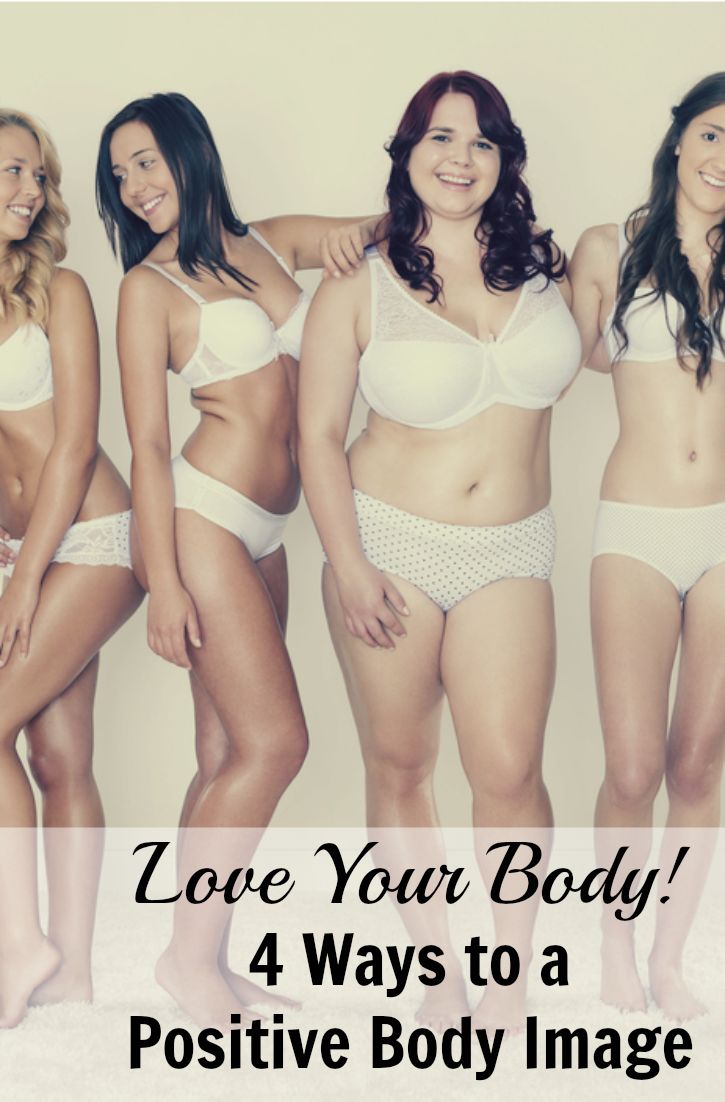 Love Your Body!
4 Ways to a Positive Body Image