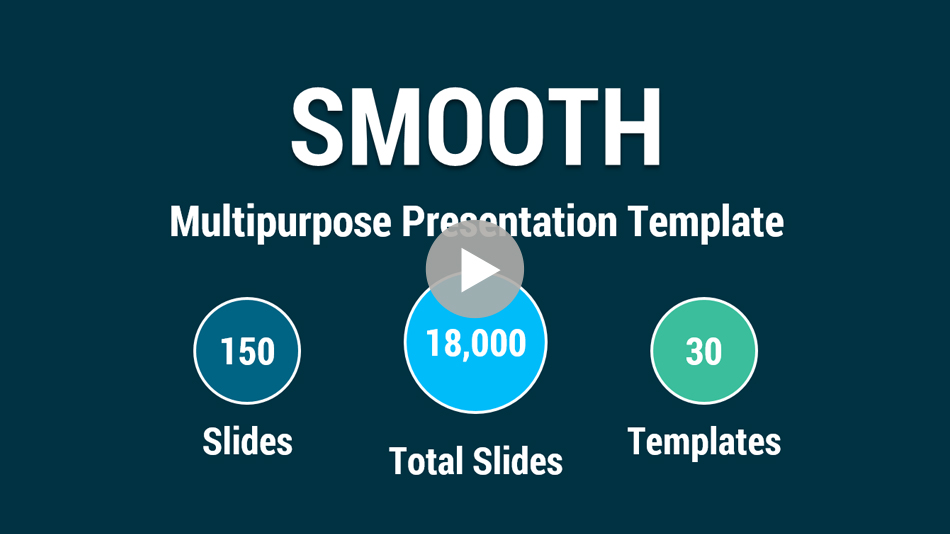 SMOOTH

Multipurpose Presentation Template

150
Slides

18,000
Total Slides

30
Templates