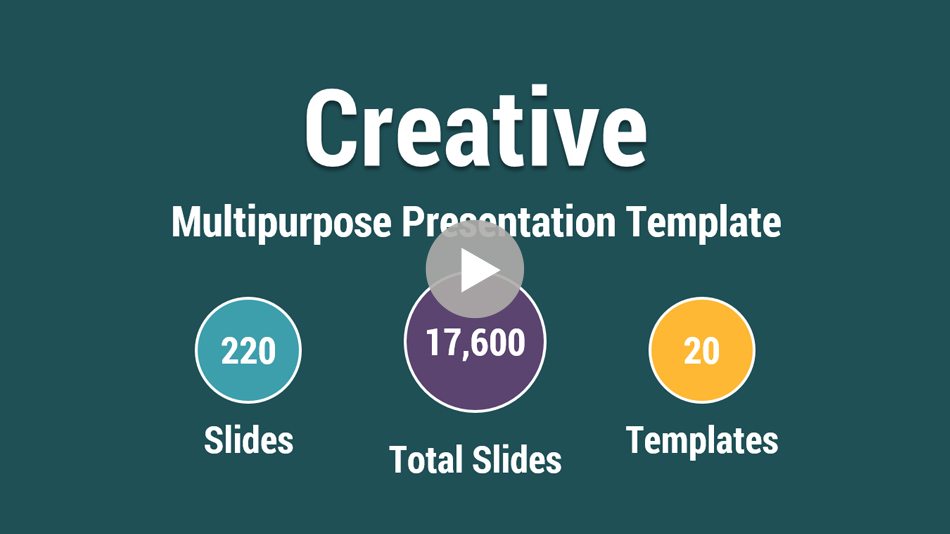 Creative

Multipurpose Presentation Template

220

Slides

17,600

Total Slides

20

Templates