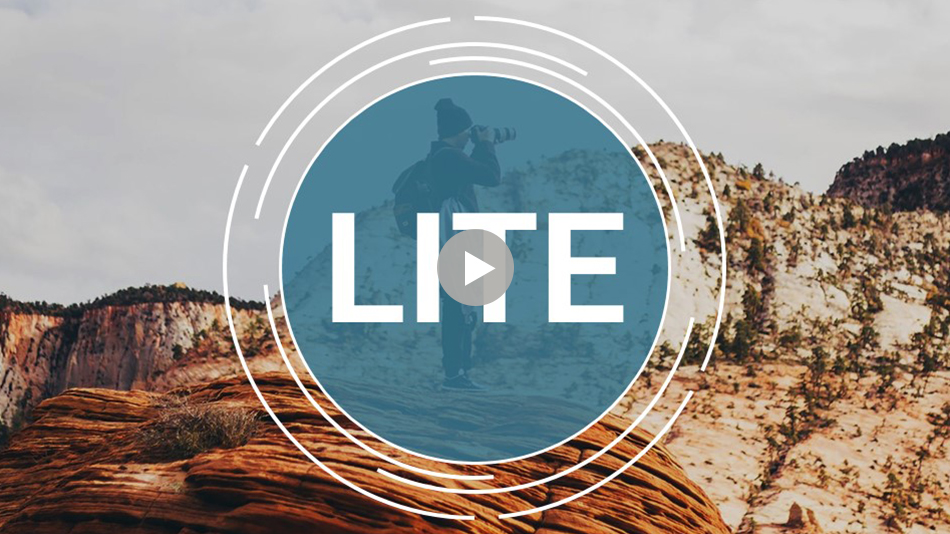 LITE