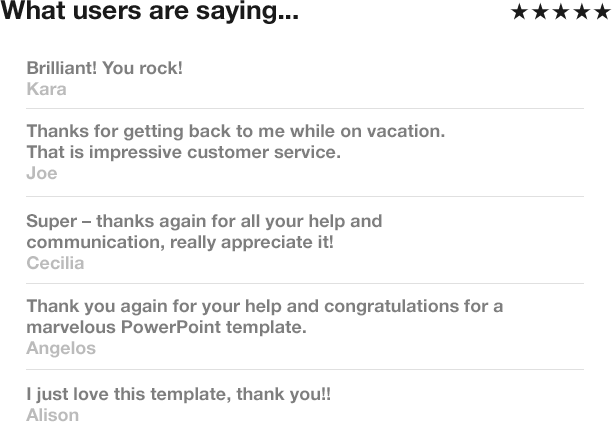 What users are saying... ★★★★★

Brilliant! You rock!
Kara

Thanks for getting back to me while on vacation. That is impressive customer service.
Joe

Super – thanks again for all your help and communication, really appreciate it!
Cecilia

Thank you again for your help and congratulations for a marvelous PowerPoint template.
Angelos

I just love this template, thank you!!
Alison