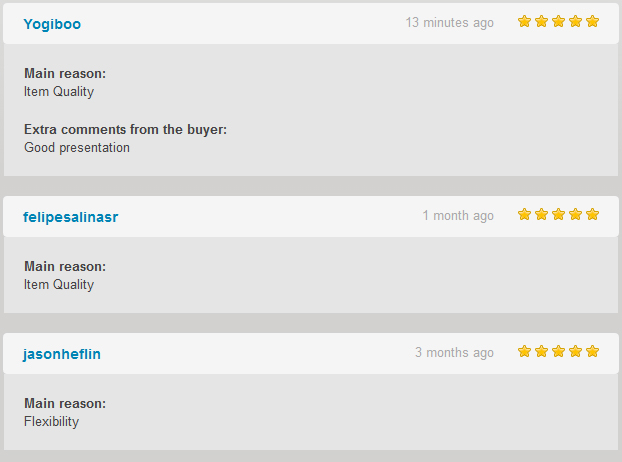 Yogiboo

13 minutes ago

Main reason:
Item Quality

Extra comments from the buyer:
Good presentation

felipesalinasr

1 month ago

Main reason:
Item Quality

jasonheflin

3 months ago

Main reason:
Flexibility