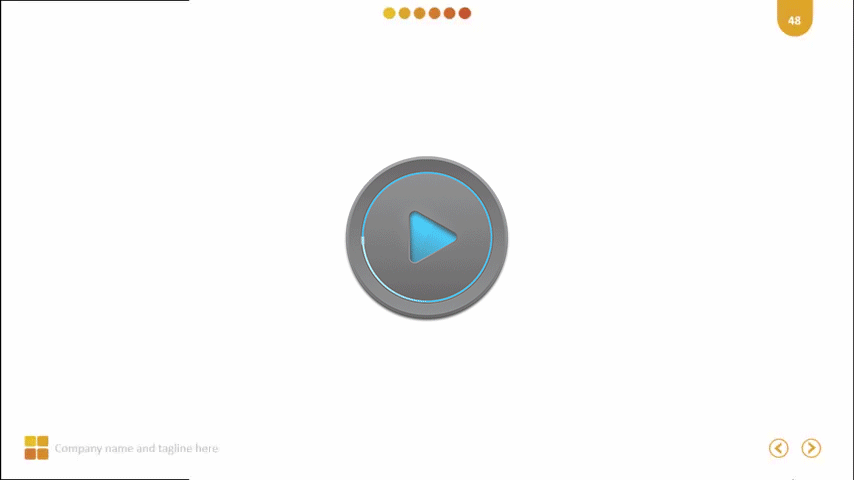 48

Company name and tagline here