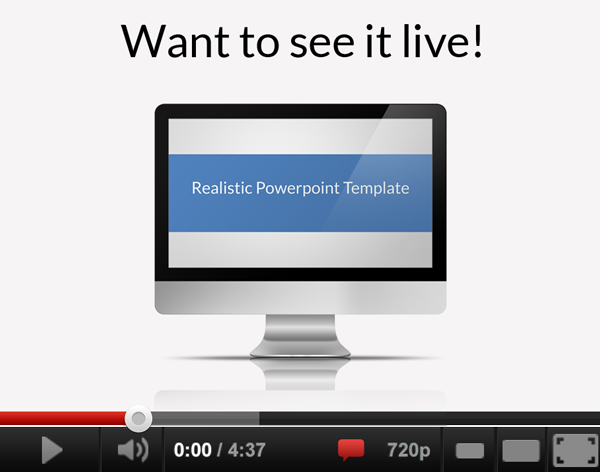 Want to see it live!

Realistic Powerpoint Template

0:00 / 4:37

720p