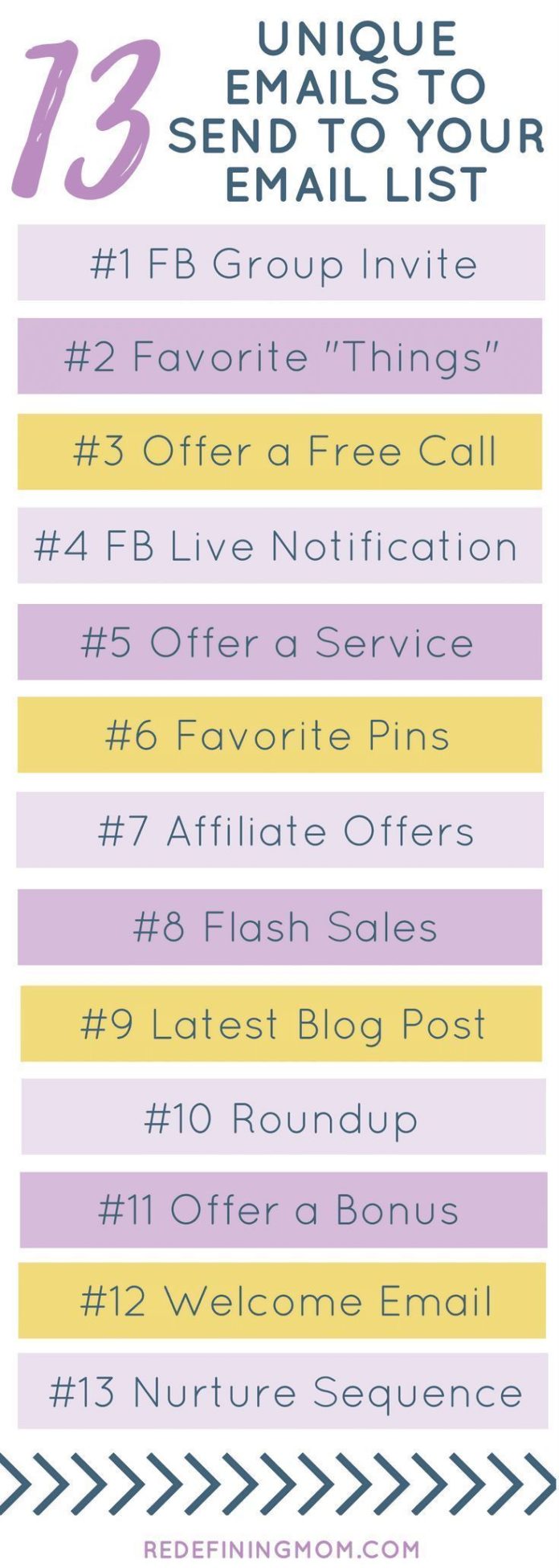 13 UNIQUE EMAILS TO SEND TO YOUR EMAIL LIST

#1 FB Group Invite

#2 Favorite "Things"

#3 Offer a Free Call

#4 FB Live Notification

#5 Offer a Service

#6 Favorite Pins

#7 Affiliate Offers

#8 Flash Sales

#9 Latest Blog Post

#10 Roundup

#11 Offer a Bonus

#12 Welcome Email

#13 Nurture Sequence

REDEFININGMOM.COM