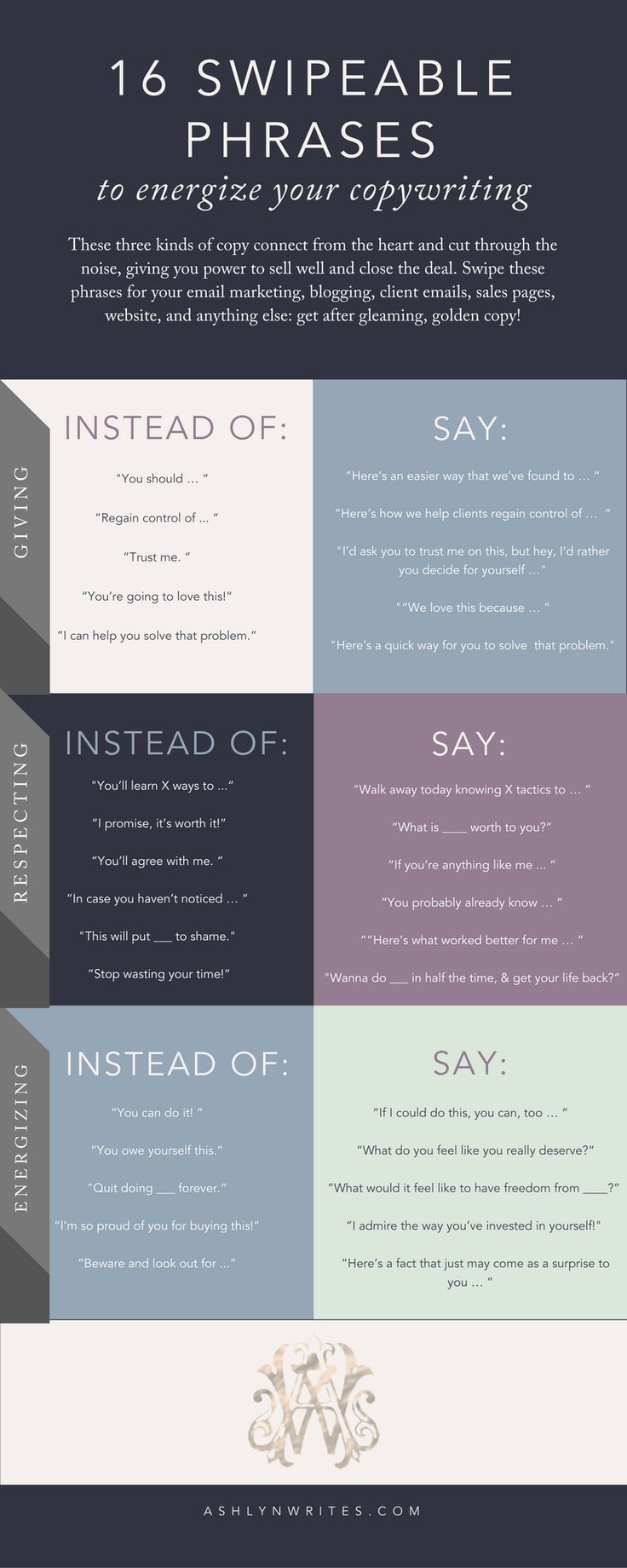 16 SWIPEABLE PHRASES

to energize your copywriting

These three kinds of copy connect from the heart and cut through the noise, giving you power to sell well and close the deal. Swipe these phrases for your email marketing, blogging, client emails, sales pages, website, and anything else: get after gleaming, golden copy!

GIVING

INSTEAD OF:

"You should … "

"Regain control of … "

"Trust me. "

"You're going to love this!"

"I can help you solve that problem."

SAY:

"Here's an easier way that we've found to … "

"Here's how we help clients regain control of … "

"I'd ask you to trust me on this, but hey, I'd rather you decide for yourself …"

""We love this because … "

"Here's a quick way for you to solve that problem."

RESPECTING

INSTEAD OF:

"You'll learn X ways to …"

"I promise, it's worth it!"

"You'll agree with me. "

"In case you haven't noticed … "

"This will put ___ to shame."

"Stop wasting your time!"

SAY:

"Walk away today knowing X tactics to … "

"What is ____ worth to you?"

"If you're anything like me … "

"You probably already know … "

""Here's what worked better for me … "

"Wanna do ___ in half the time, & get your life back?"

ENERGIZING

INSTEAD OF:

"You can do it! "

"You owe yourself this."

"Quit doing ___ forever."

"I'm so proud of you for buying this!"

"Beware and look out for …"

SAY:

"If I could do this, you can, too … "

"What do you feel like you really deserve?"

"What would it feel like to have freedom from ____?"

"I admire the way you've invested in yourself!"

"Here's a fact that just may come as a surprise to you … "

ASHLYNWRITES.COM