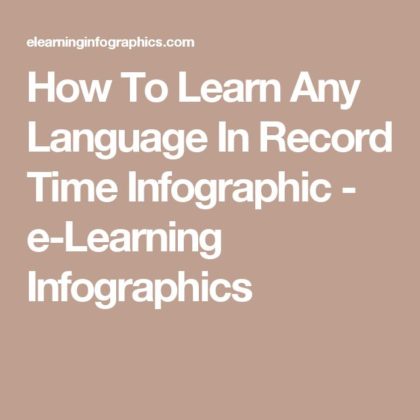 elearninginfographics.com

How To Learn Any Language In Record Time Infographic - e-Learning Infographics