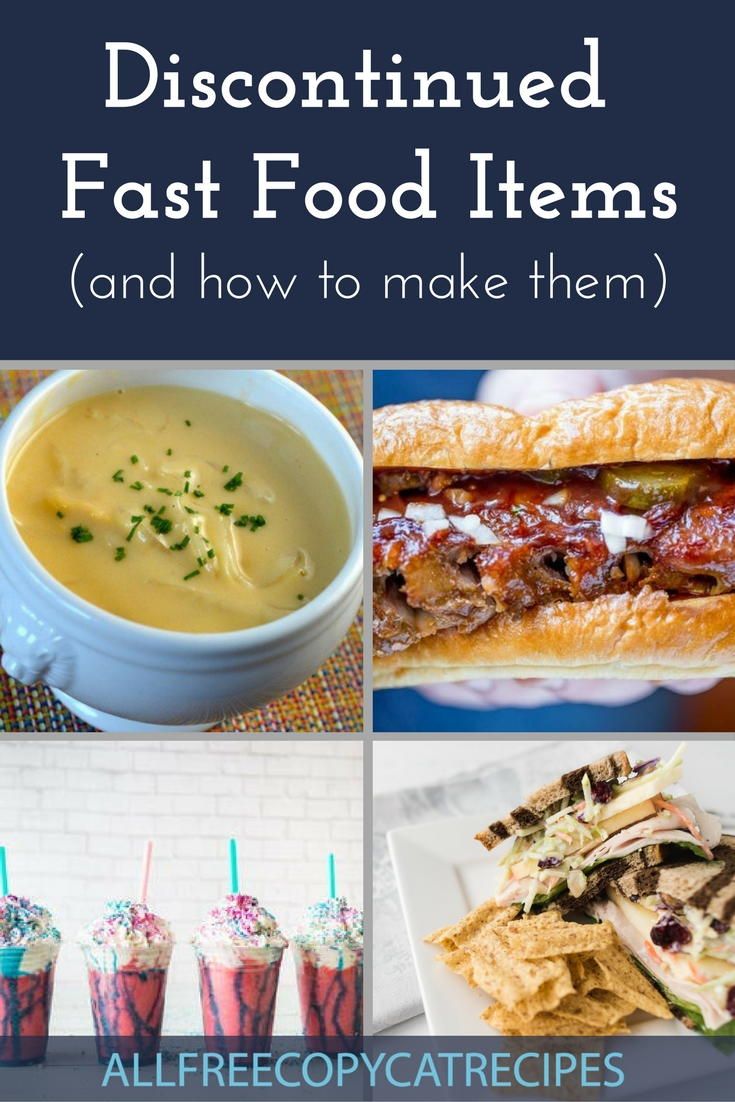 Discontinued Fast Food Items
(and how to make them)

ALLFREECOPYCATRECIPES