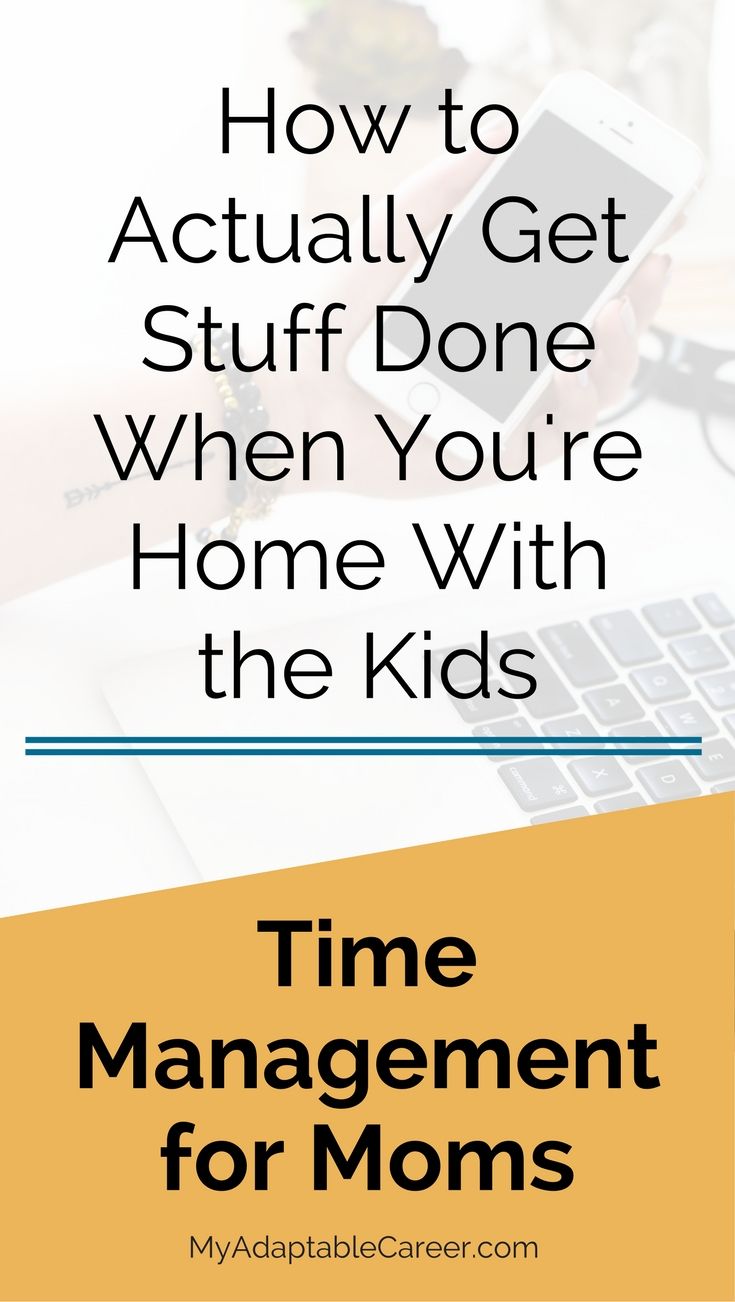 How to Actually Get Stuff Done When You're Home With the Kids

Time Management for Moms

MyAdaptableCareer.com