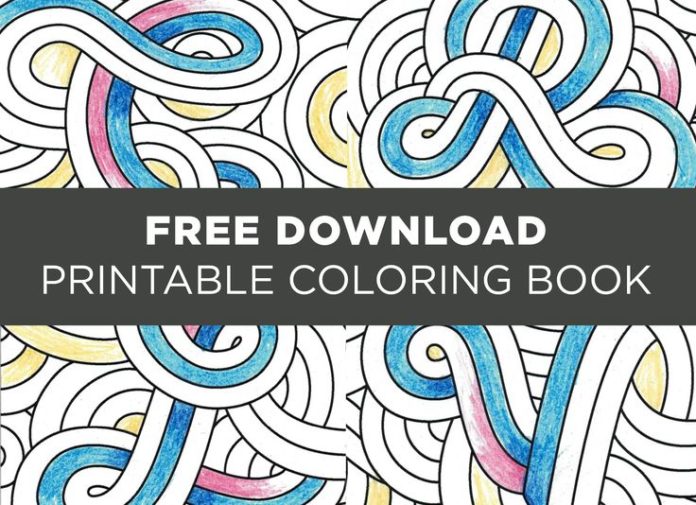 FREE DOWNLOAD
PRINTABLE COLORING BOOK