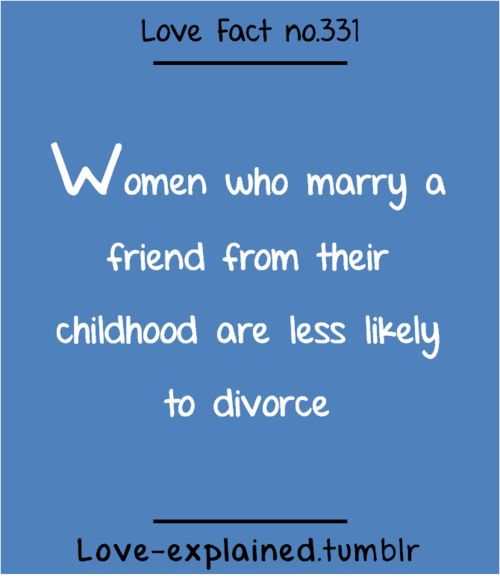 Love Fact no.331

Women who marry a friend from their childhood are less likely to divorce

Love-explained.tumblr