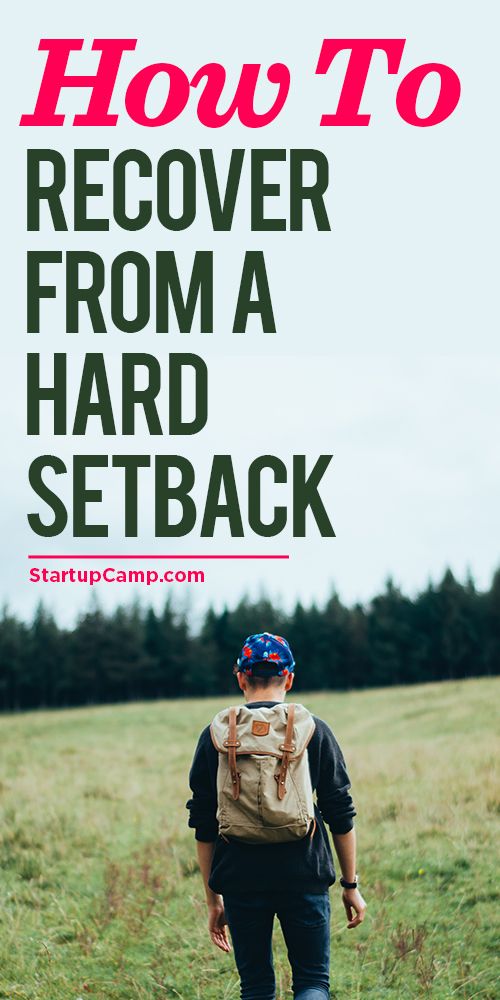 How To
RECOVER FROM A HARD SETBACK

StartupCamp.com