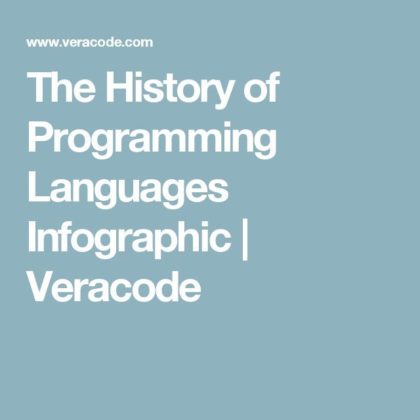 www.veracode.com

The History of Programming Languages Infographic | Veracode