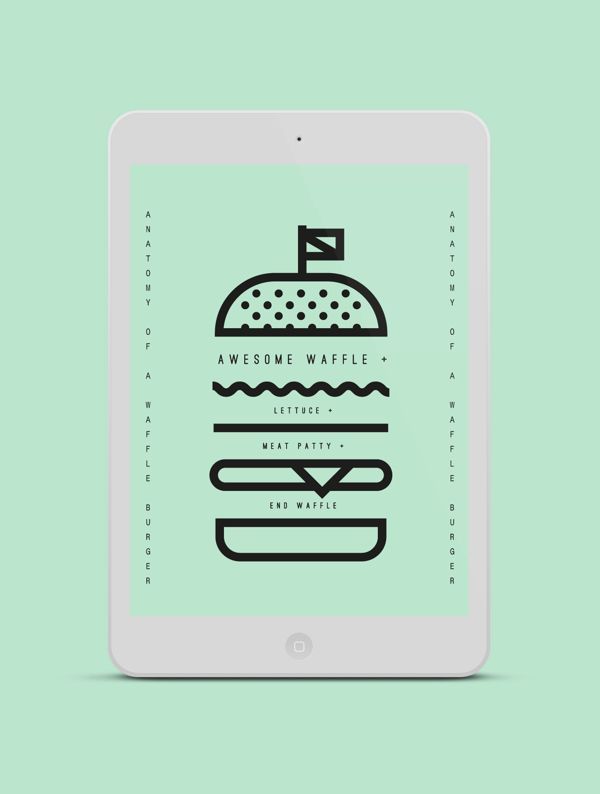 ANATOMY OF A WAFFLE BURGER

AWESOME WAFFLE +

LETTUCE +

MEAT PATTY +

END WAFFLE

ANATOMY OF A WAFFLE BURGER